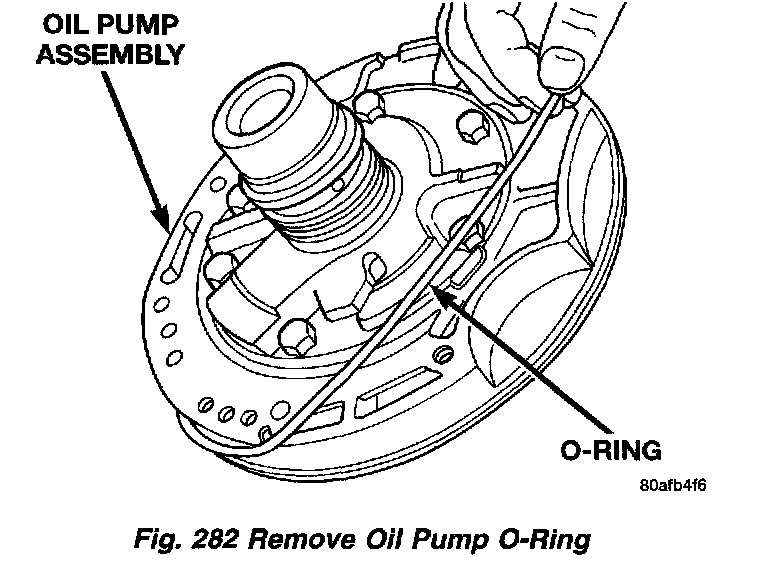 OIL PUMP ASSEMBLY

O-RING

80afb4f6

Fig. 282 Remove Oil Pump O-Ring