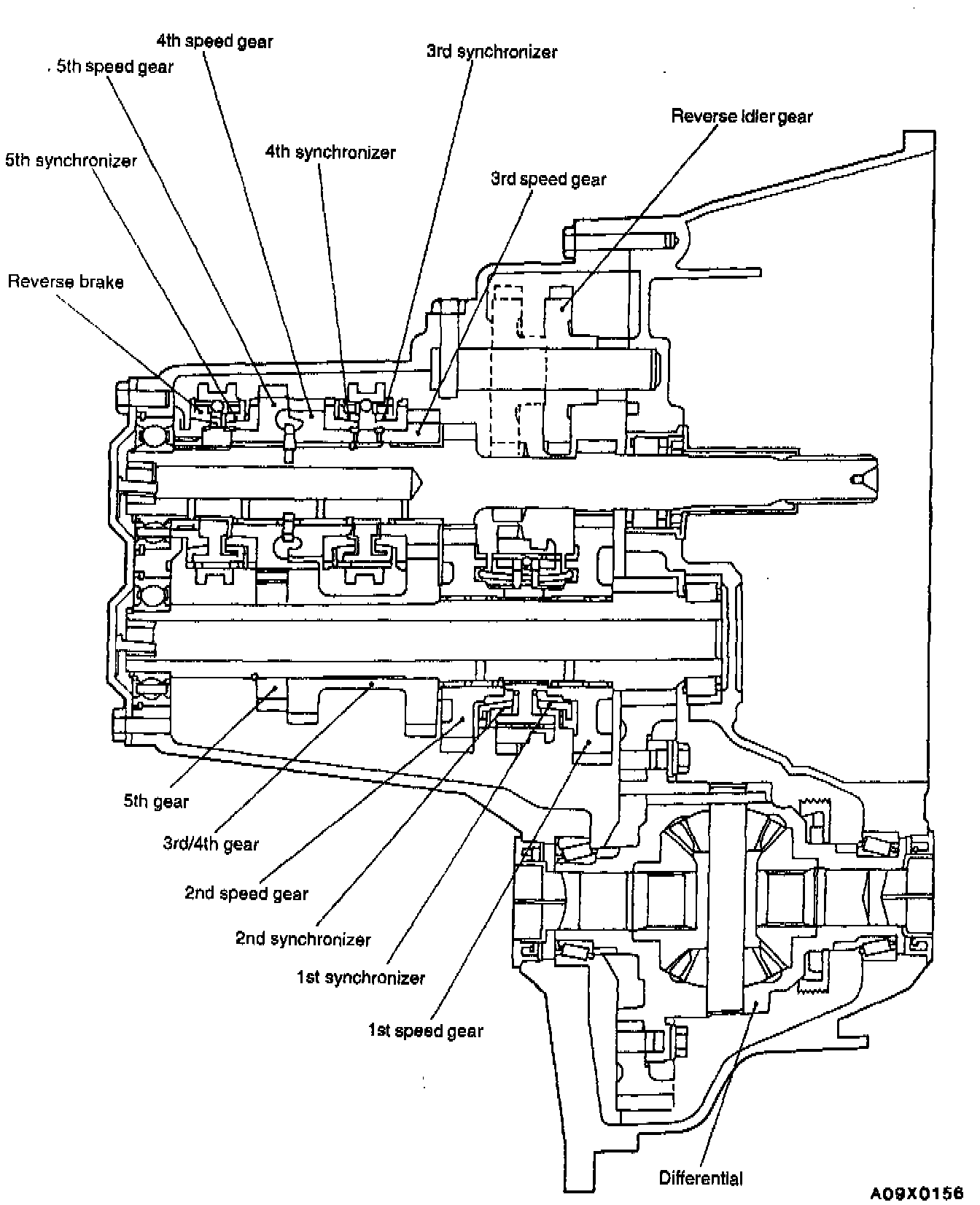 4th speed gear
5th speed gear
3rd synchronizer
Reverse idler gear
5th synchronizer
4th synchronizer
3rd speed gear
Reverse brake
5th gear
3rd/4th gear
2nd speed gear
2nd synchronizer
1st synchronizer
1st speed gear
Differential
A09X0156