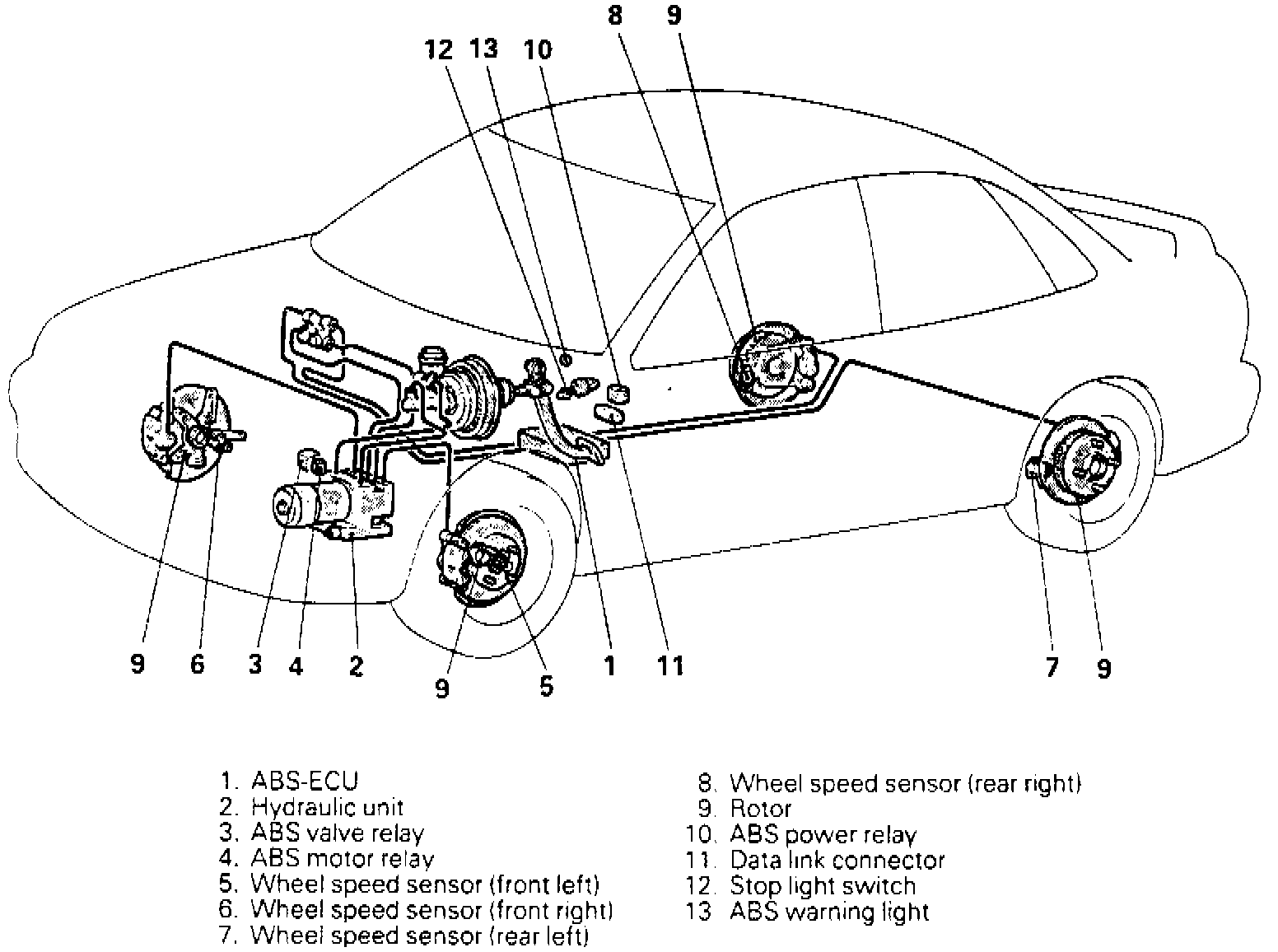 8 9
12 13 10

9 6 3 4 2 9 5 1 11 7 9

1. ABS-ECU
2. Hydraulic unit
3. ABS valve relay
4. ABS motor relay
5. Wheel speed sensor (front left)
6. Wheel speed sensor (front right)
7. Wheel speed sensor (rear left)

8. Wheel speed sensor (rear right)
9. Rotor
10. ABS power relay
11. Data link connector
12. Stop light switch
13 ABS warning light