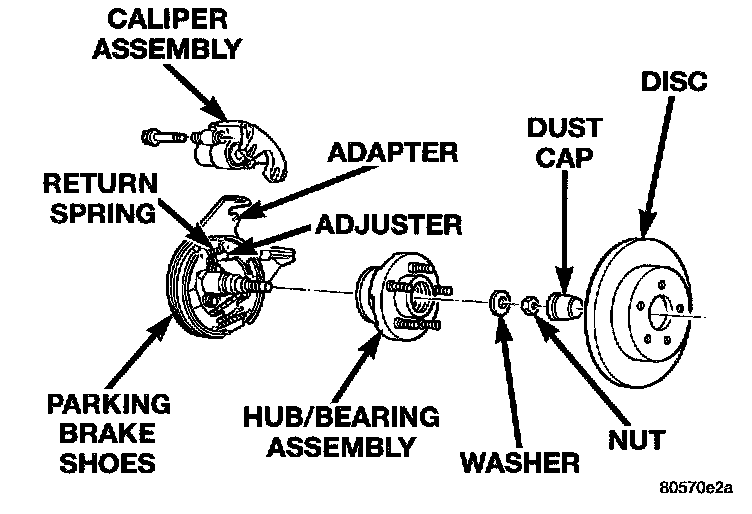 CALIPER ASSEMBLY

DISC

DUST CAP

ADAPTER

RETURN SPRING

ADJUSTER

PARKING BRAKE SHOES

HUB/BEARING ASSEMBLY

WASHER

NUT

80570e2a