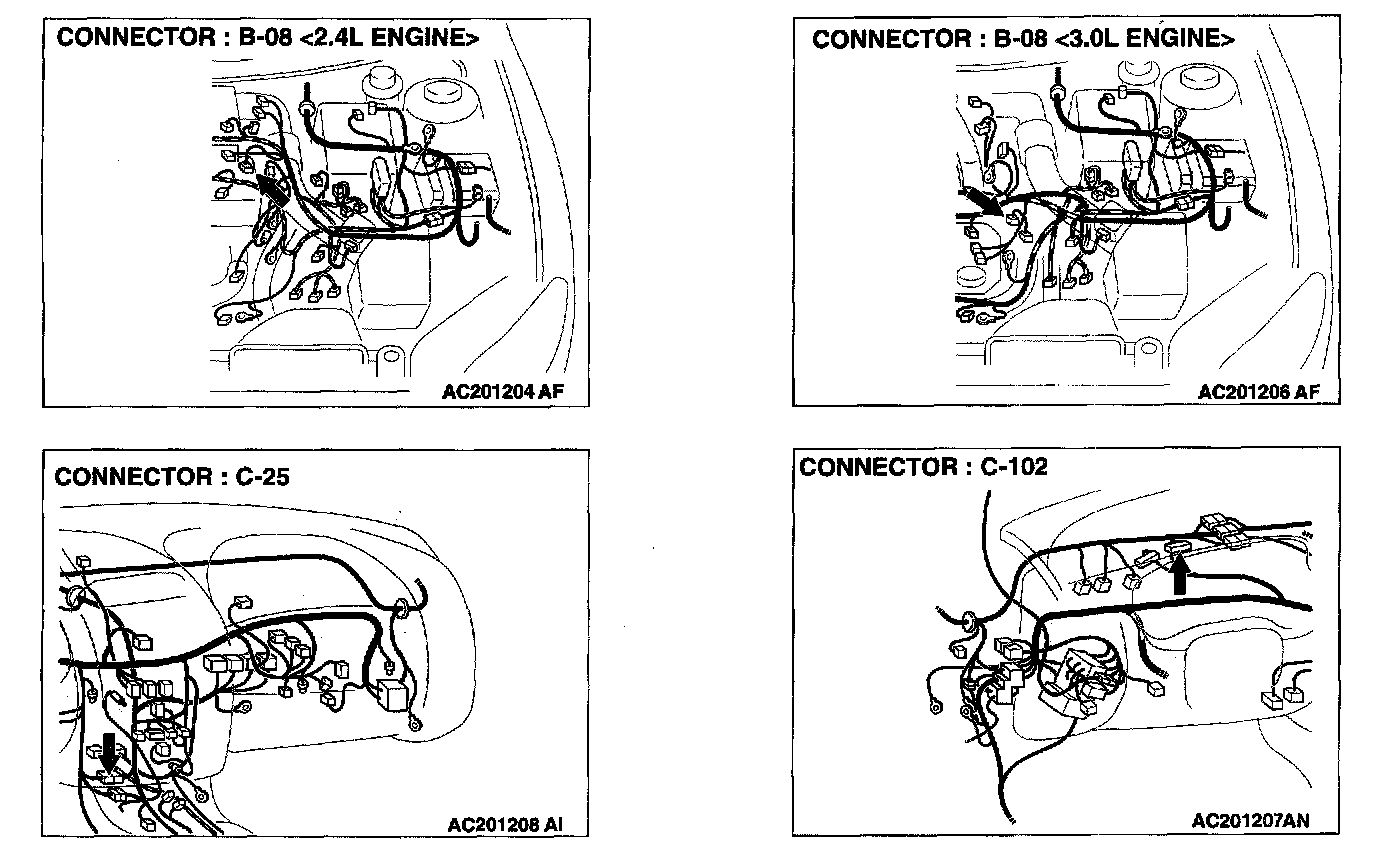 CONNECTOR : B-08 <2.4L ENGINE>

AC201204 AF

CONNECTOR : B-08 <3.0L ENGINE>

AC201206 AF

CONNECTOR : C-25

AC201208 AI

CONNECTOR : C-102

AC201207AN