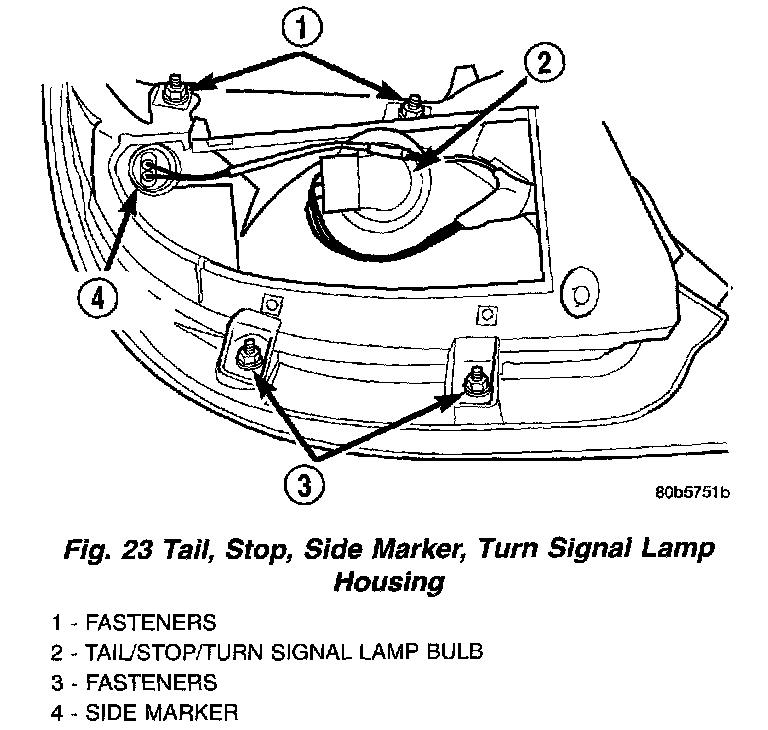 1
2
4
3
80b5751b

Fig. 23 Tail, Stop, Side Marker, Turn Signal Lamp Housing

1 - FASTENERS
2 - TAIL/STOP/TURN SIGNAL LAMP BULB
3 - FASTENERS
4 - SIDE MARKER