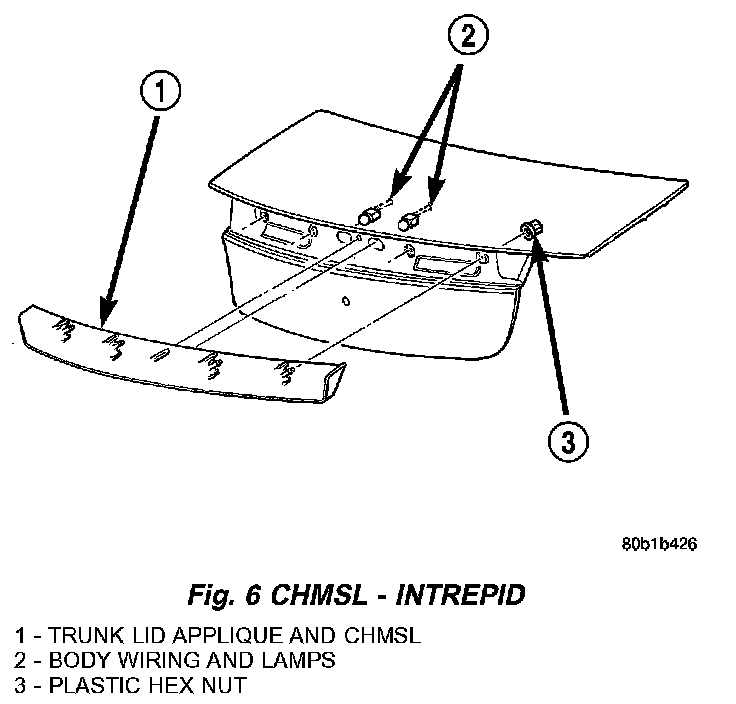 1

2

3

80b1b426

Fig. 6 CHMSL - INTREPID

1 - TRUNK LID APPLIQUE AND CHMSL
2 - BODY WIRING AND LAMPS
3 - PLASTIC HEX NUT