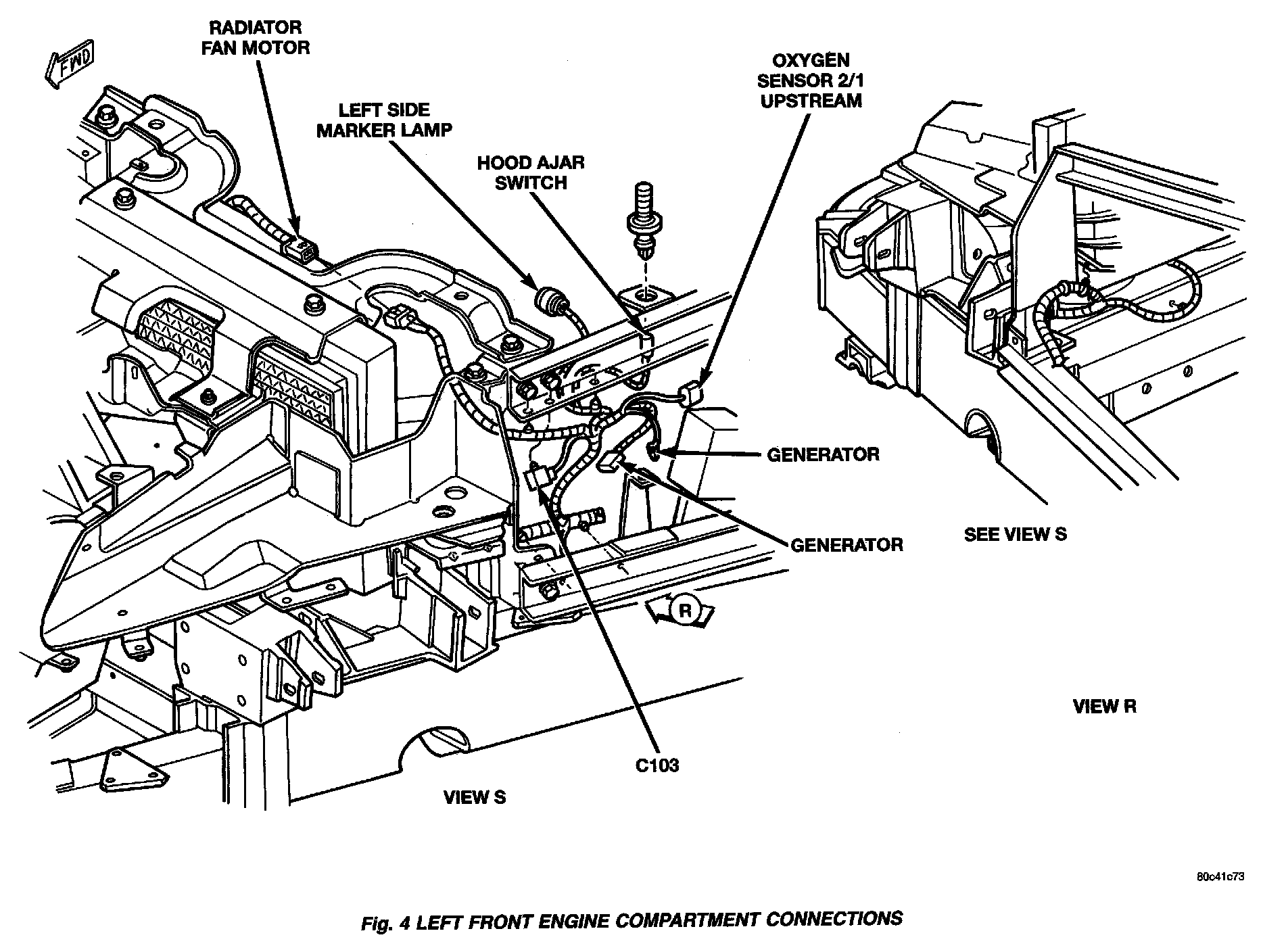 FWD

RADIATOR FAN MOTOR

LEFT SIDE MARKER LAMP

HOOD AJAR SWITCH

OXYGEN SENSOR 2/1 UPSTREAM

GENERATOR

GENERATOR

SEE VIEW S

R

C103

VIEW S

VIEW R

80c41c73

Fig. 4 LEFT FRONT ENGINE COMPARTMENT CONNECTIONS