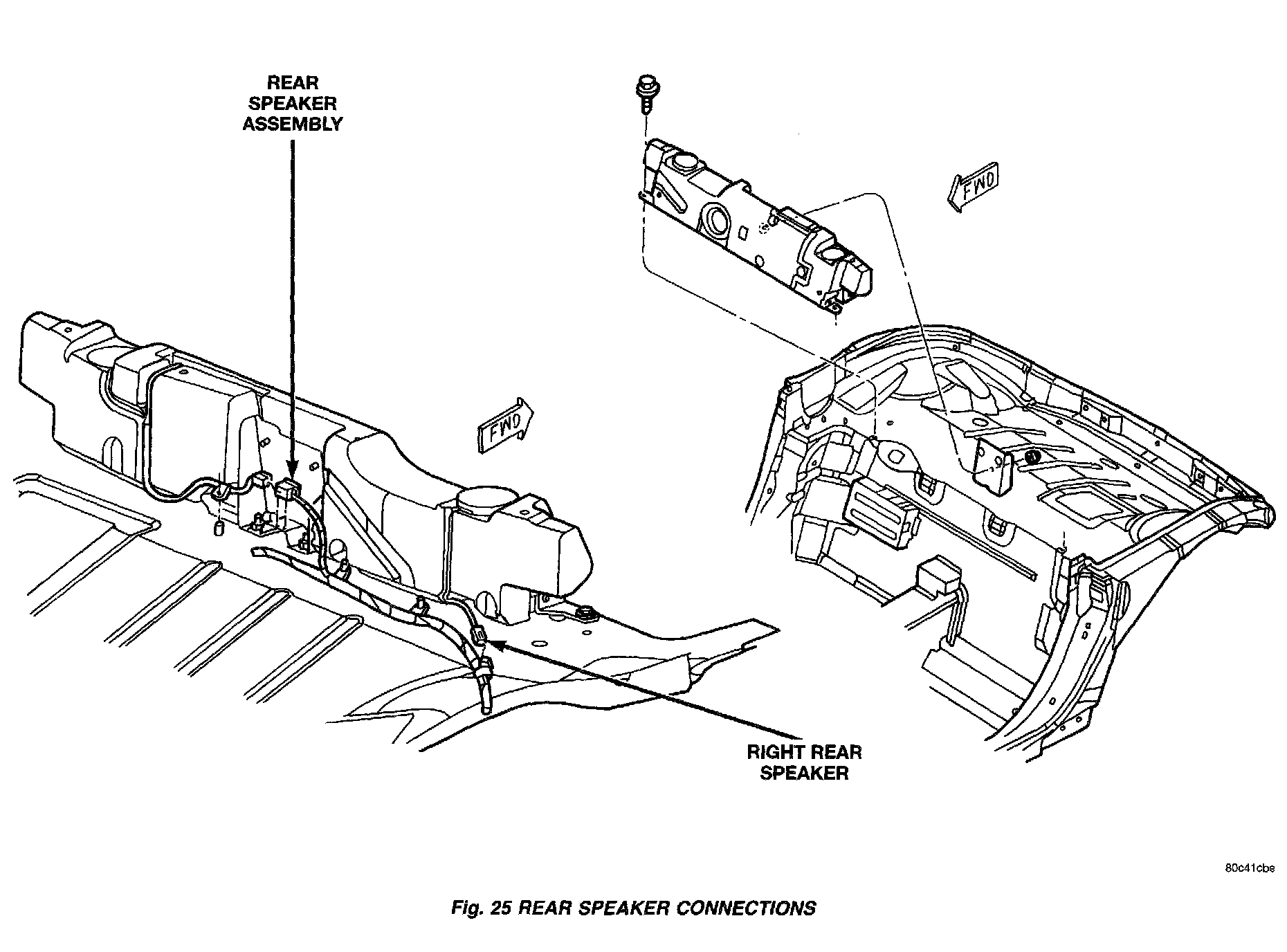 REAR SPEAKER ASSEMBLY

FWD

FWD

RIGHT REAR SPEAKER

80c41cbe

Fig. 25 REAR SPEAKER CONNECTIONS