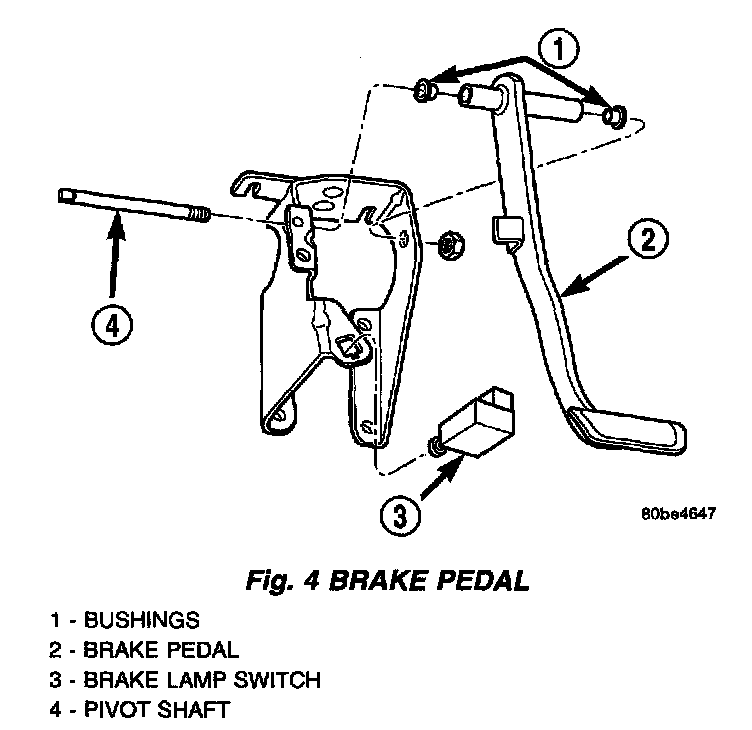 1

2

4

3

80be4647

Fig. 4 BRAKE PEDAL

1 - BUSHINGS
2 - BRAKE PEDAL
3 - BRAKE LAMP SWITCH
4 - PIVOT SHAFT