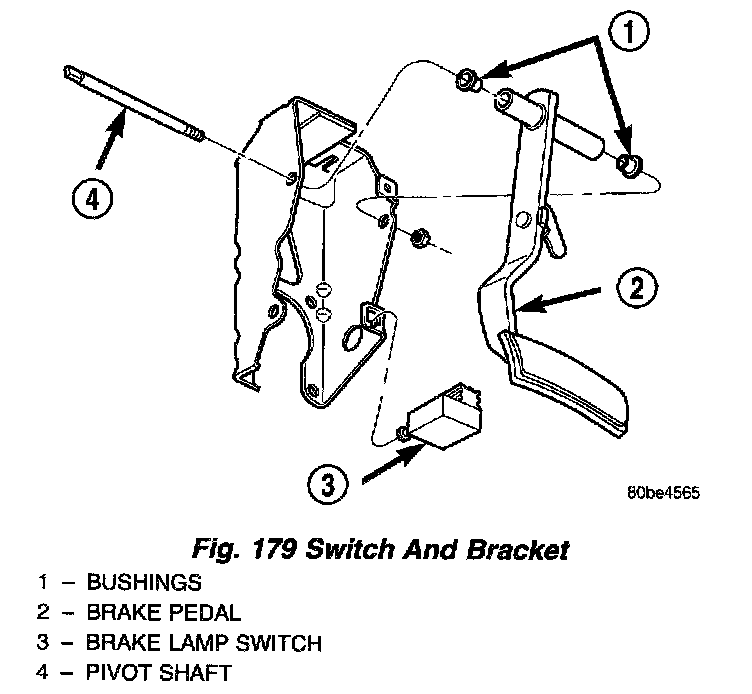 1

4

2

3

80be4565

Fig. 179 Switch And Bracket

1 – BUSHINGS
2 – BRAKE PEDAL
3 – BRAKE LAMP SWITCH
4 – PIVOT SHAFT