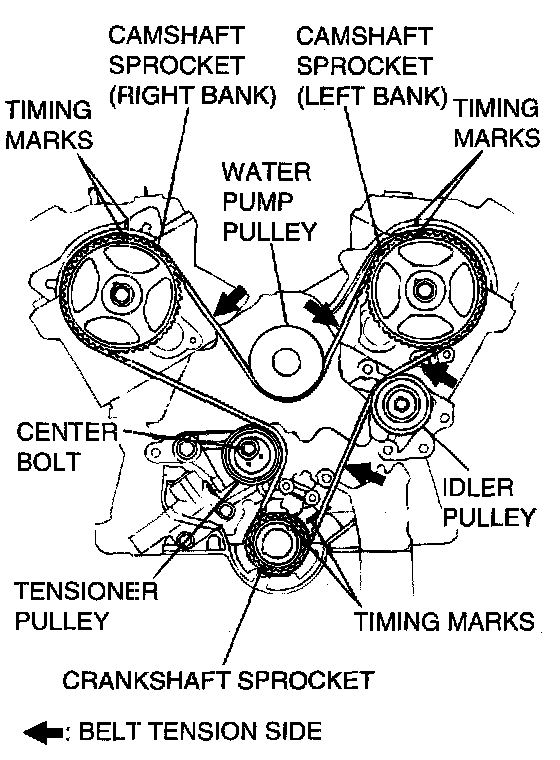 CAMSHAFT SPROCKET (RIGHT BANK)

CAMSHAFT SPROCKET (LEFT BANK)

TIMING MARKS

TIMING MARKS

WATER PUMP PULLEY

CENTER BOLT

IDLER PULLEY

TENSIONER PULLEY

TIMING MARKS

CRANKSHAFT SPROCKET

: BELT TENSION SIDE