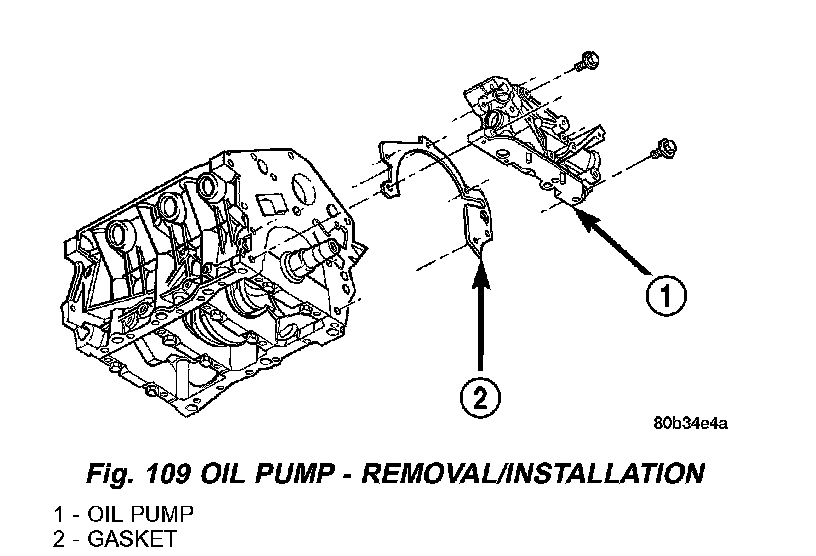 1

2

80b34e4a

Fig. 109 OIL PUMP - REMOVAL/INSTALLATION

1 - OIL PUMP
2 - GASKET