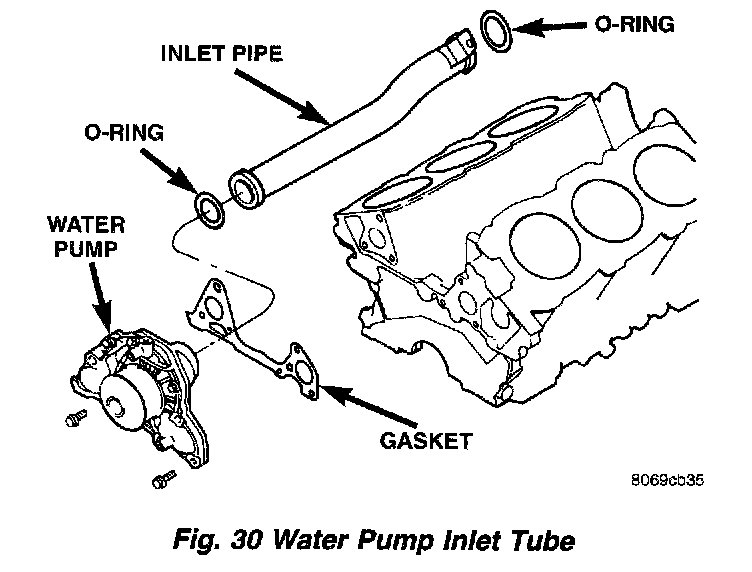 O-RING

INLET PIPE

O-RING

WATER PUMP

GASKET

8069cb35

Fig. 30 Water Pump Inlet Tube