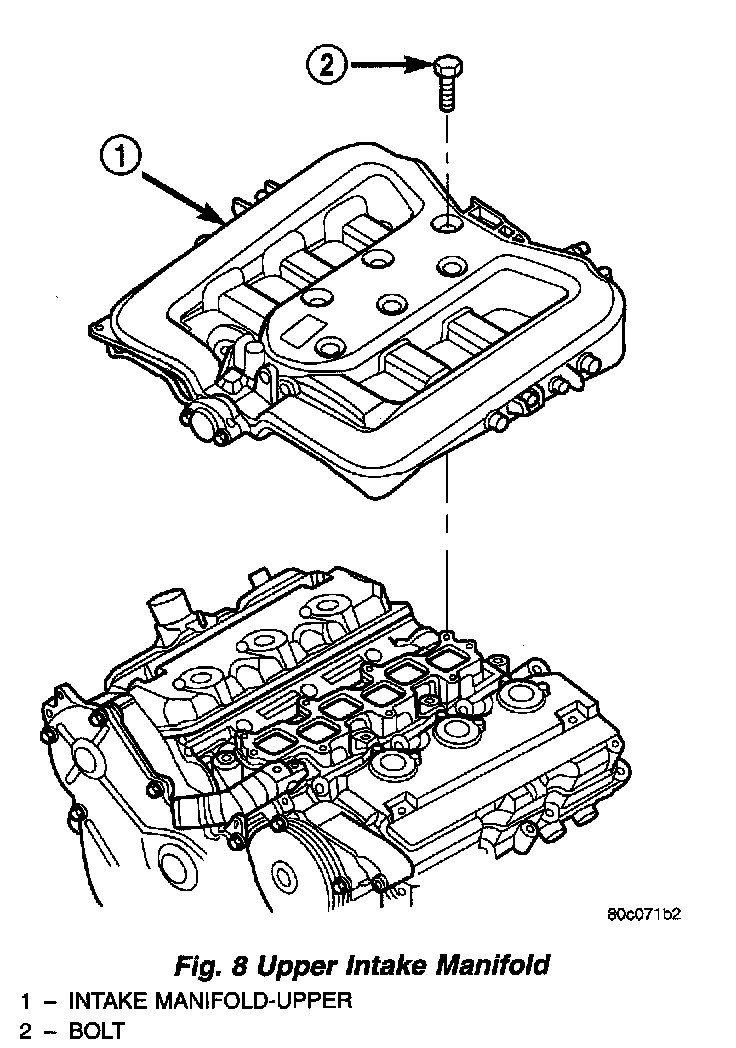 2

1

80c071b2

Fig. 8 Upper Intake Manifold

1 – INTAKE MANIFOLD-UPPER
2 – BOLT