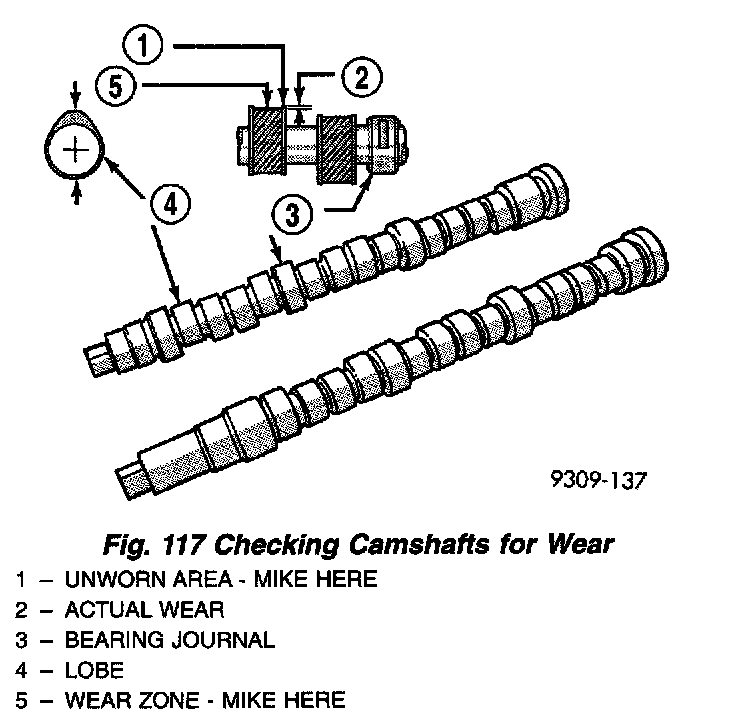 1
5
2
4
3
9309-137

Fig. 117 Checking Camshafts for Wear

1 – UNWORN AREA - MIKE HERE
2 – ACTUAL WEAR
3 – BEARING JOURNAL
4 – LOBE
5 – WEAR ZONE - MIKE HERE