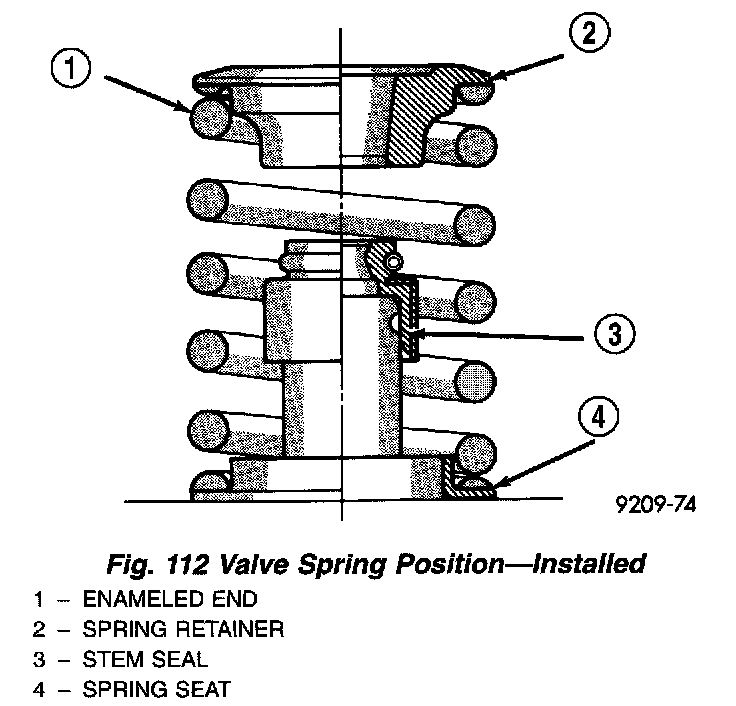 1

2

3

4

9209-74

Fig. 112 Valve Spring Position—Installed

1 – ENAMELED END
2 – SPRING RETAINER
3 – STEM SEAL
4 – SPRING SEAT