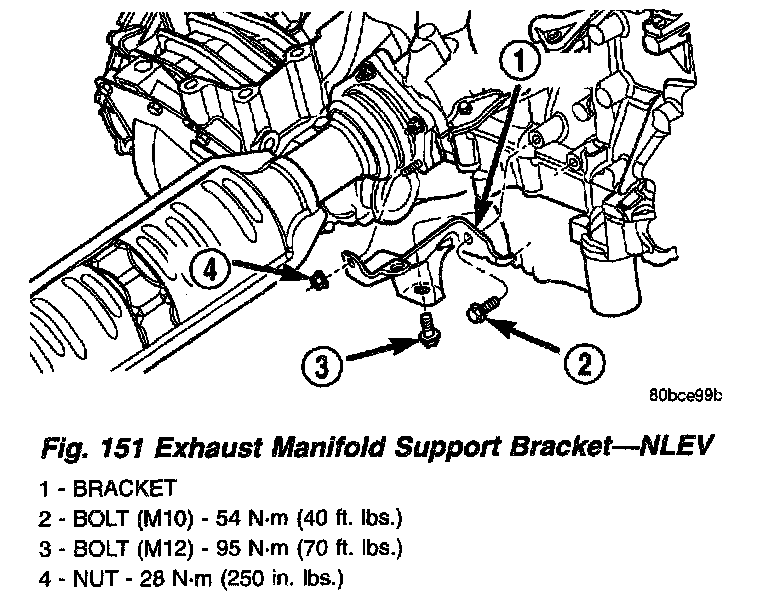 1

4

3

2

80bce99b

Fig. 151 Exhaust Manifold Support Bracket—NLEV

1 - BRACKET
2 - BOLT (M10) - 54 N·m (40 ft. lbs.)
3 - BOLT (M12) - 95 N·m (70 ft. lbs.)
4 - NUT - 28 N·m (250 in. lbs.)