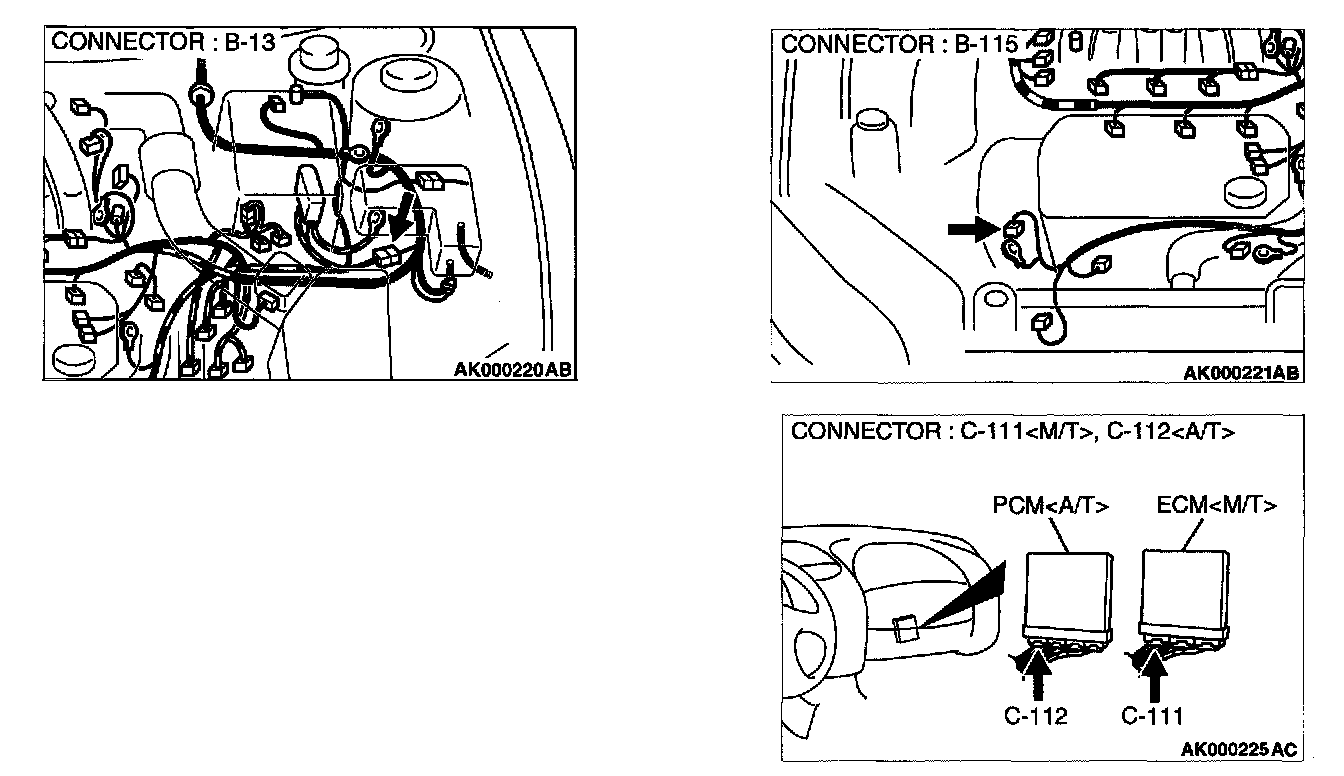 CONNECTOR : B-13

AK000220AB

CONNECTOR : B-115

AK000221AB

CONNECTOR : C-111<M/T>, C-112<A/T>

PCM<A/T>

ECM<M/T>

C-112

C-111

AK000225AC