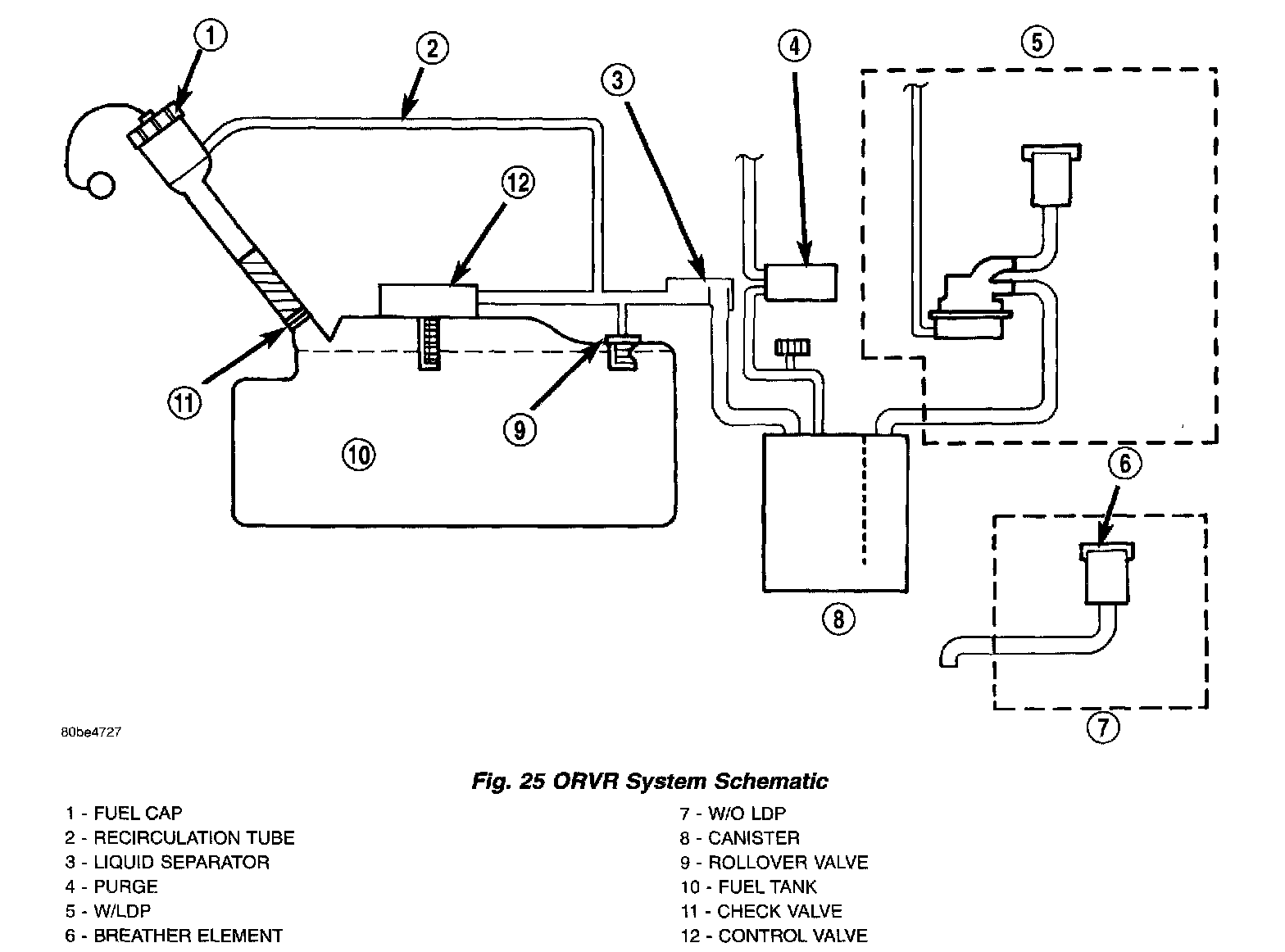 1
2
3
4
5
12
11
9
10
6
8
7

80be4727

Fig. 25 ORVR System Schematic

1 - FUEL CAP
2 - RECIRCULATION TUBE
3 - LIQUID SEPARATOR
4 - PURGE
5 - W/LDP
6 - BREATHER ELEMENT

7 - W/O LDP
8 - CANISTER
9 - ROLLOVER VALVE
10 - FUEL TANK
11 - CHECK VALVE
12 - CONTROL VALVE