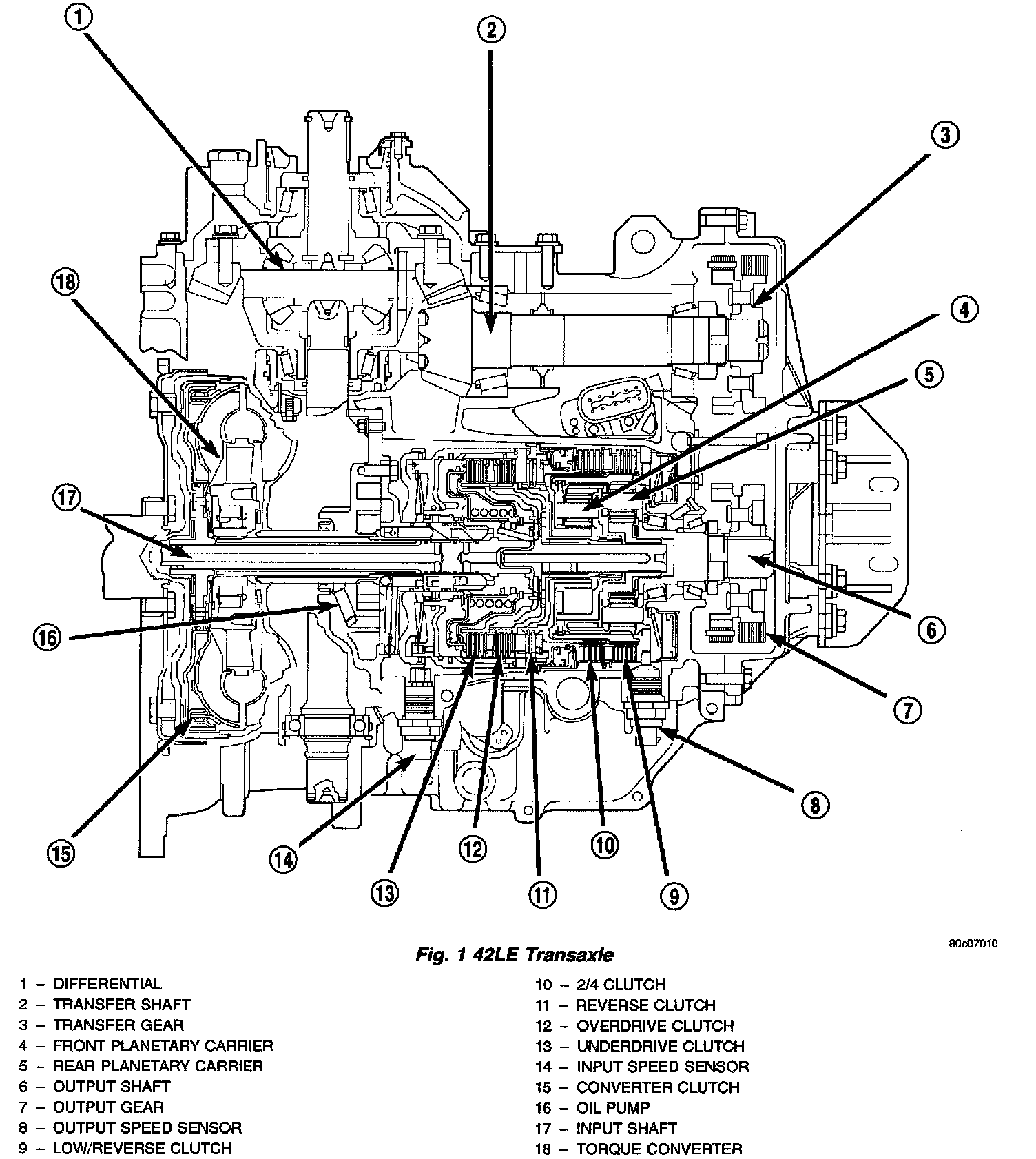 1
2
3
4
5
6
7
8
9
10
11
12
13
14
15
16
17
18

80c07010

Fig. 1 42LE Transaxle

1 – DIFFERENTIAL
2 – TRANSFER SHAFT
3 – TRANSFER GEAR
4 – FRONT PLANETARY CARRIER
5 – REAR PLANETARY CARRIER
6 – OUTPUT SHAFT
7 – OUTPUT GEAR
8 – OUTPUT SPEED SENSOR
9 – LOW/REVERSE CLUTCH

10 – 2/4 CLUTCH
11 – REVERSE CLUTCH
12 – OVERDRIVE CLUTCH
13 – UNDERDRIVE CLUTCH
14 – INPUT SPEED SENSOR
15 – CONVERTER CLUTCH
16 – OIL PUMP
17 – INPUT SHAFT
18 – TORQUE CONVERTER