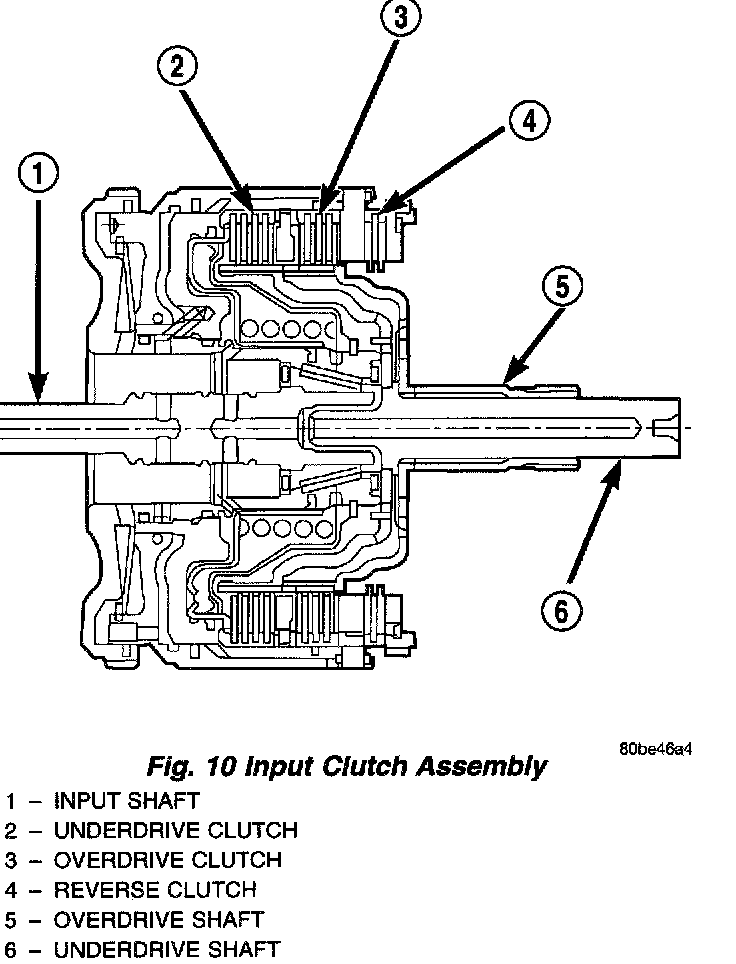 3
2
4
1
5
6
80be46a4
Fig. 10 Input Clutch Assembly
1 – INPUT SHAFT
2 – UNDERDRIVE CLUTCH
3 – OVERDRIVE CLUTCH
4 – REVERSE CLUTCH
5 – OVERDRIVE SHAFT
6 – UNDERDRIVE SHAFT