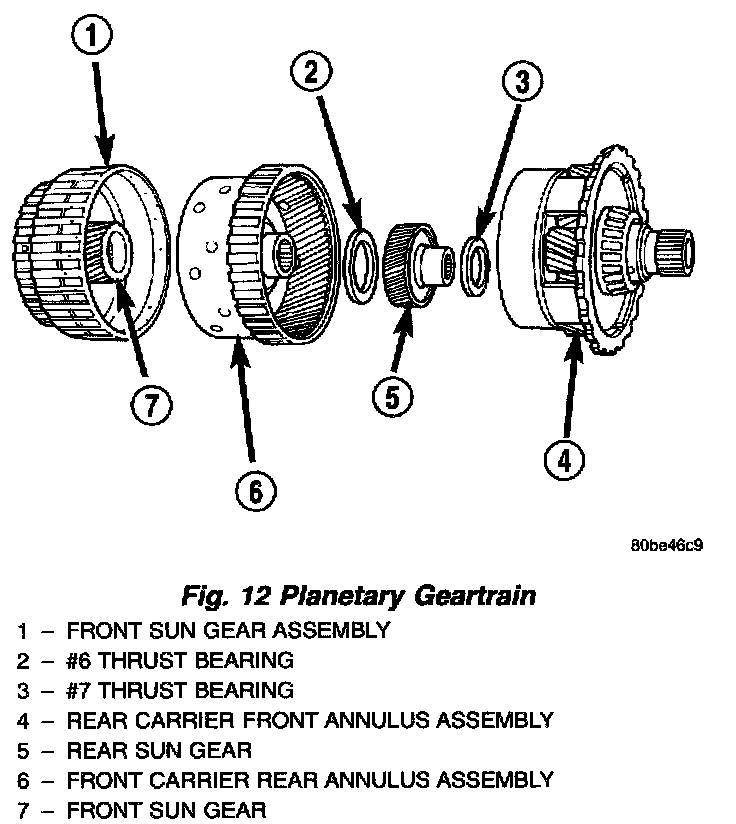 1

2

3

7

5

6

4

80be46c9

Fig. 12 Planetary Geartrain

1 – FRONT SUN GEAR ASSEMBLY
2 – #6 THRUST BEARING
3 – #7 THRUST BEARING
4 – REAR CARRIER FRONT ANNULUS ASSEMBLY
5 – REAR SUN GEAR
6 – FRONT CARRIER REAR ANNULUS ASSEMBLY
7 – FRONT SUN GEAR