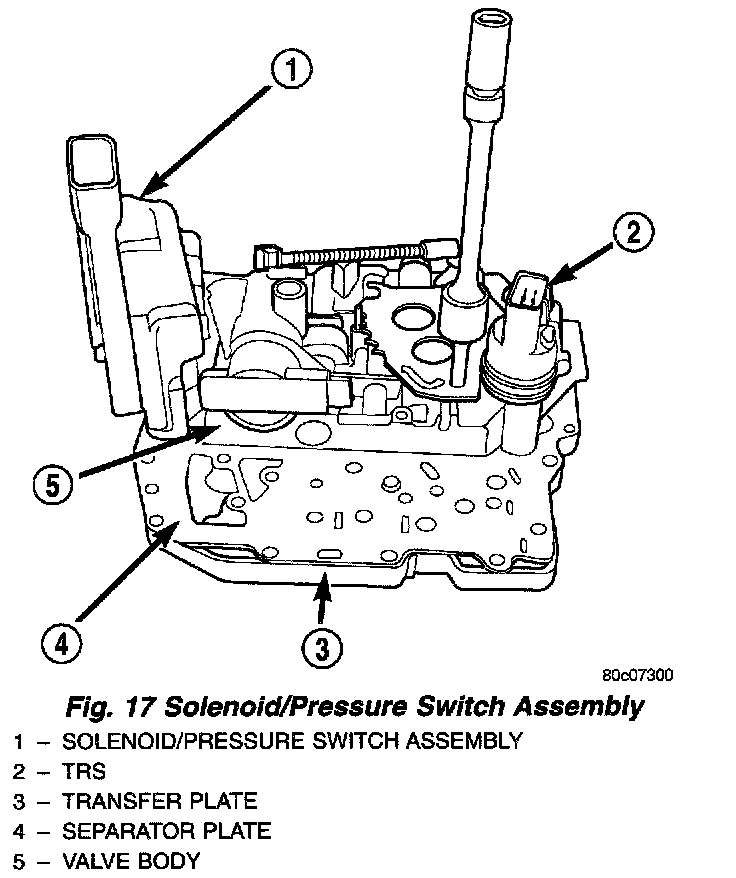 1

2

5

4

3

80c07300

Fig. 17 Solenoid/Pressure Switch Assembly

1 – SOLENOID/PRESSURE SWITCH ASSEMBLY
2 – TRS
3 – TRANSFER PLATE
4 – SEPARATOR PLATE
5 – VALVE BODY