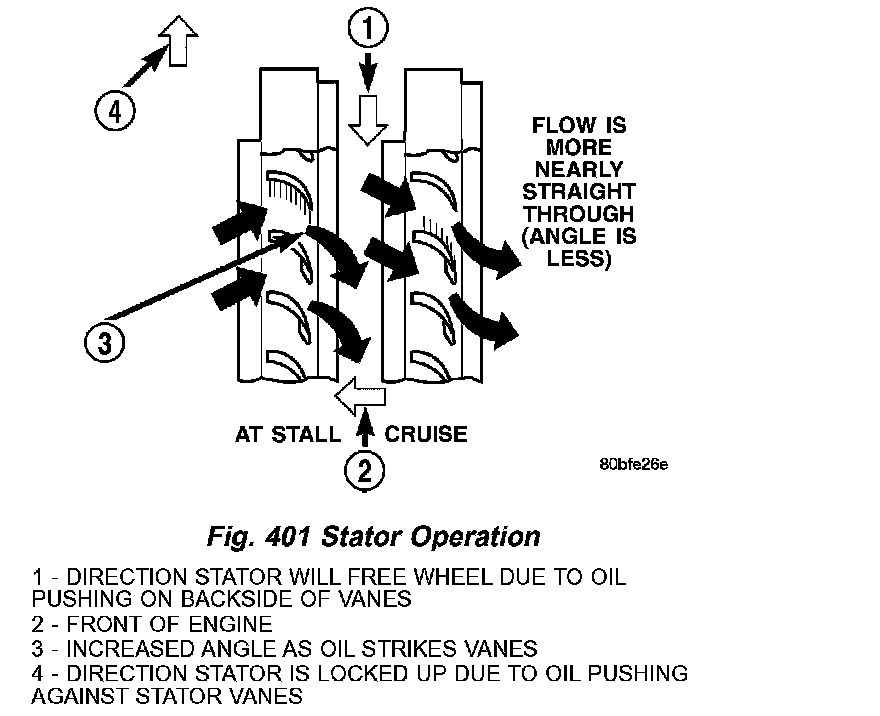 4

1

FLOW IS MORE NEARLY STRAIGHT THROUGH (ANGLE IS LESS)

3

AT STALL

CRUISE

2

80bfe26e

Fig. 401 Stator Operation

1 - DIRECTION STATOR WILL FREE WHEEL DUE TO OIL PUSHING ON BACKSIDE OF VANES
2 - FRONT OF ENGINE
3 - INCREASED ANGLE AS OIL STRIKES VANES
4 - DIRECTION STATOR IS LOCKED UP DUE TO OIL PUSHING AGAINST STATOR VANES