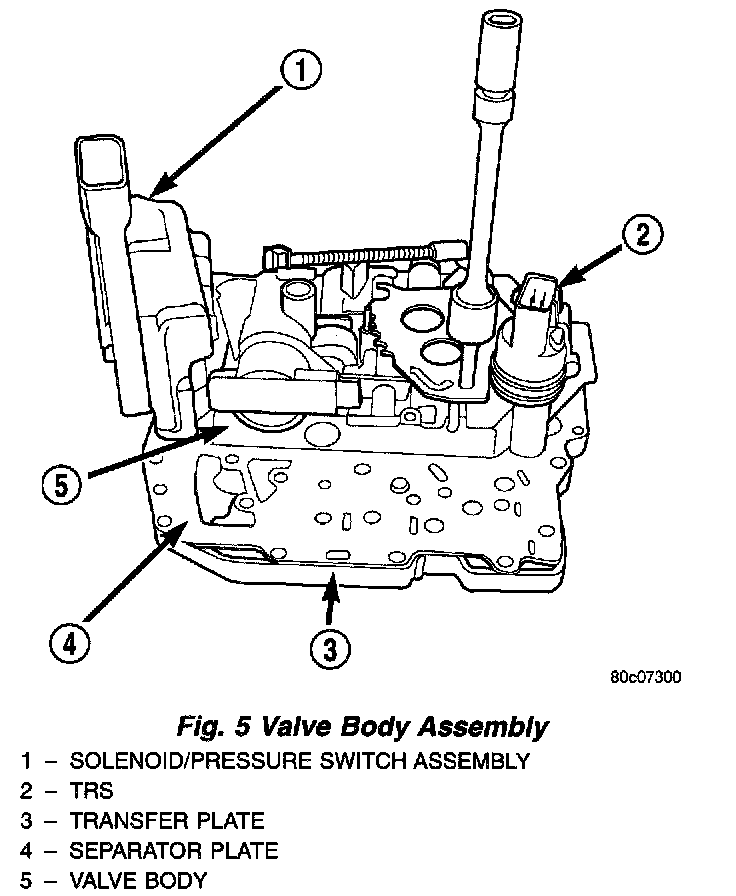 1

2

5

4

3

80c07300

Fig. 5 Valve Body Assembly

1 – SOLENOID/PRESSURE SWITCH ASSEMBLY
2 – TRS
3 – TRANSFER PLATE
4 – SEPARATOR PLATE
5 – VALVE BODY