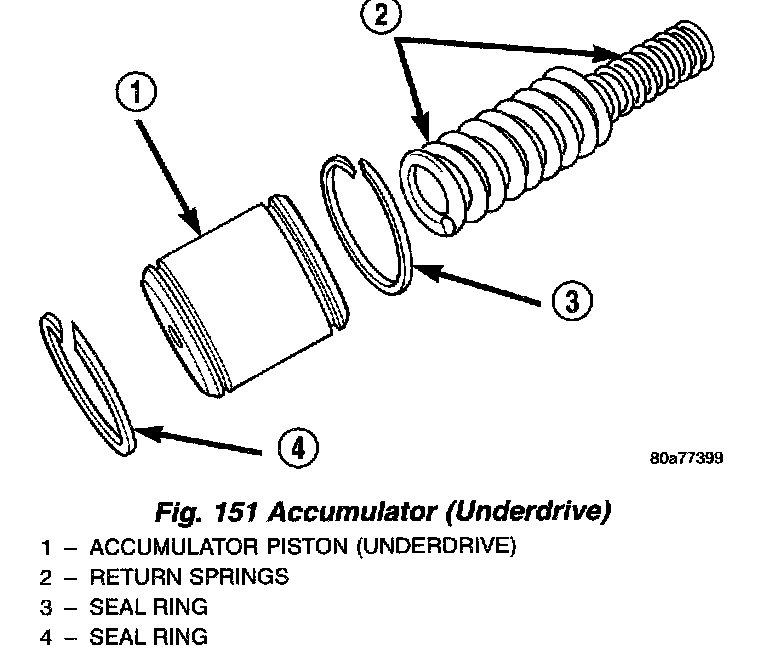 2

1

3

4

80a77399

Fig. 151 Accumulator (Underdrive)

1 – ACCUMULATOR PISTON (UNDERDRIVE)
2 – RETURN SPRINGS
3 – SEAL RING
4 – SEAL RING