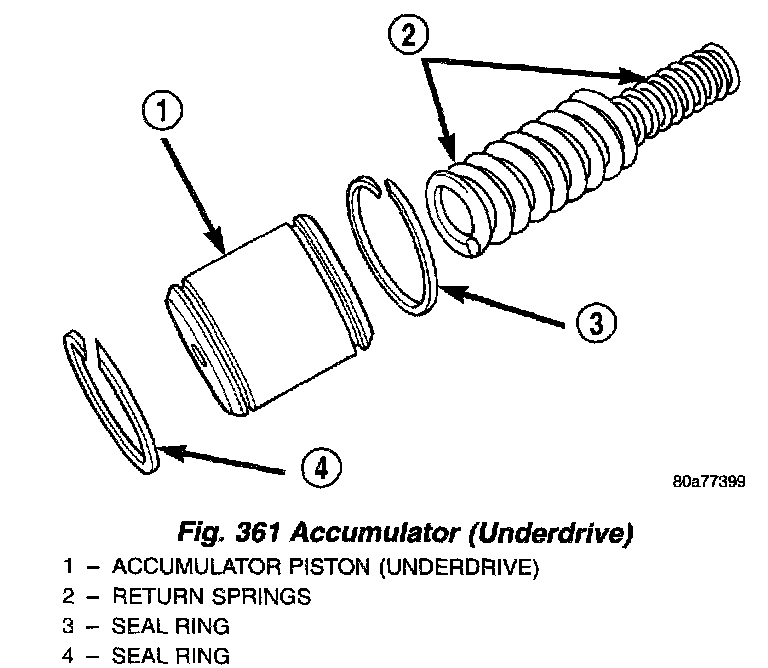 2

1

3

4

80a77399

Fig. 361 Accumulator (Underdrive)

1 – ACCUMULATOR PISTON (UNDERDRIVE)
2 – RETURN SPRINGS
3 – SEAL RING
4 – SEAL RING