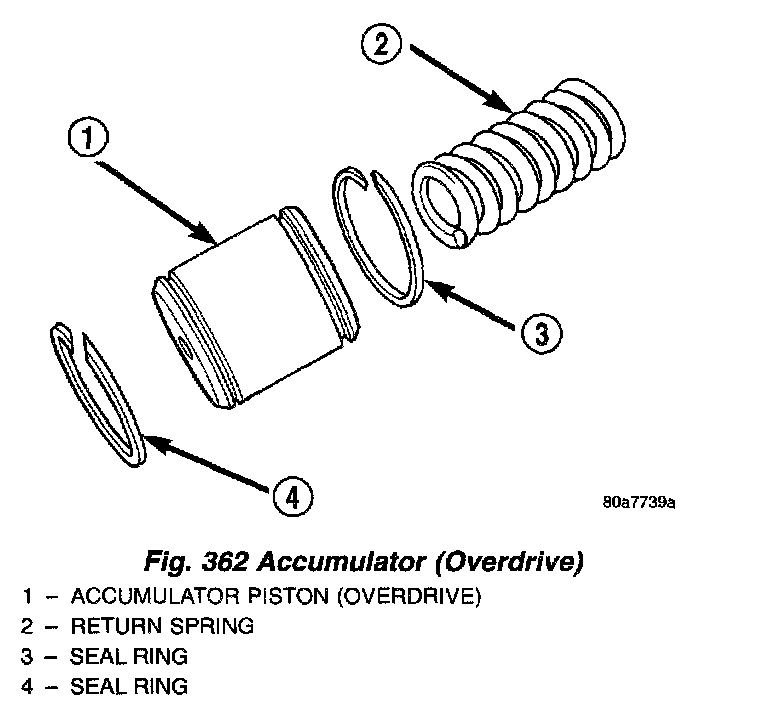 2

1

3

4

80a7739a

Fig. 362 Accumulator (Overdrive)

1 – ACCUMULATOR PISTON (OVERDRIVE)
2 – RETURN SPRING
3 – SEAL RING
4 – SEAL RING