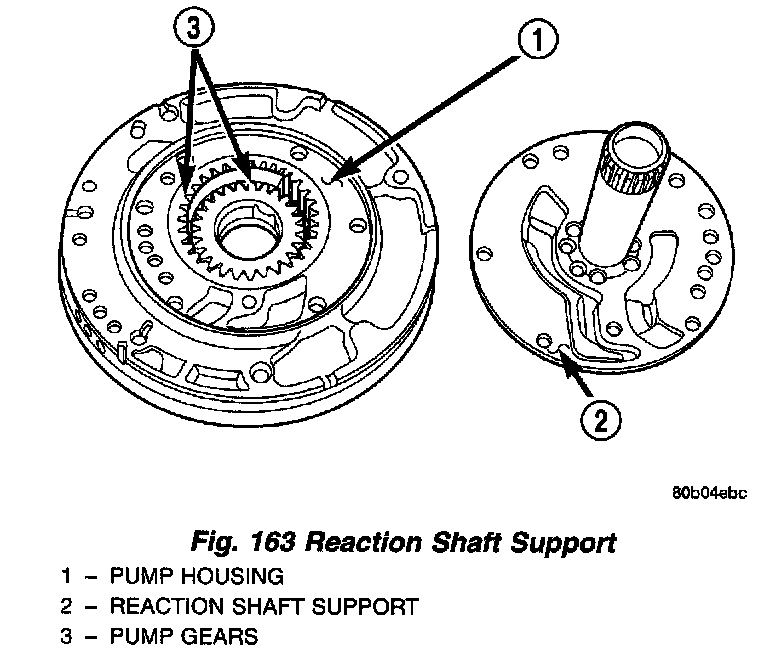 3

1

2

80b04ebc

Fig. 163 Reaction Shaft Support

1 – PUMP HOUSING
2 – REACTION SHAFT SUPPORT
3 – PUMP GEARS