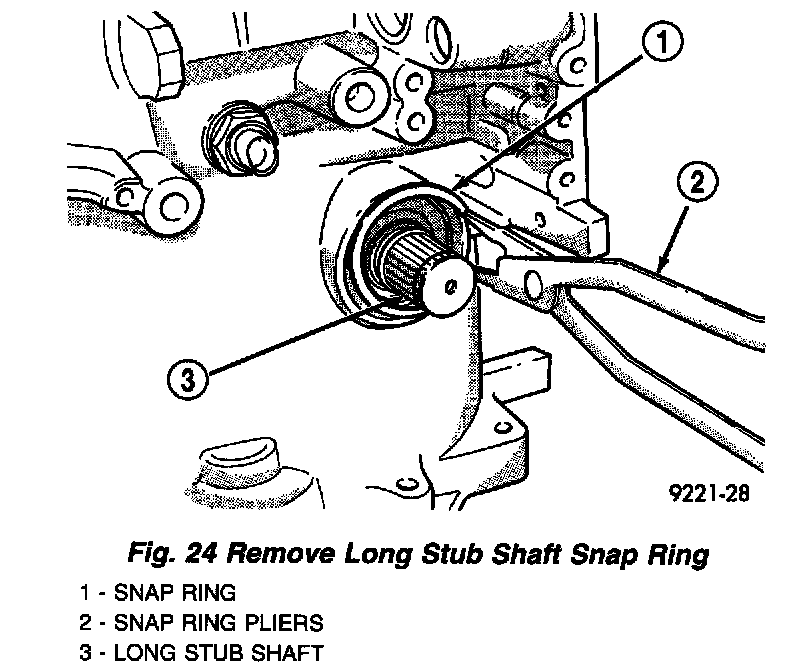 1
2
3
9221-28

Fig. 24 Remove Long Stub Shaft Snap Ring

1 - SNAP RING
2 - SNAP RING PLIERS
3 - LONG STUB SHAFT