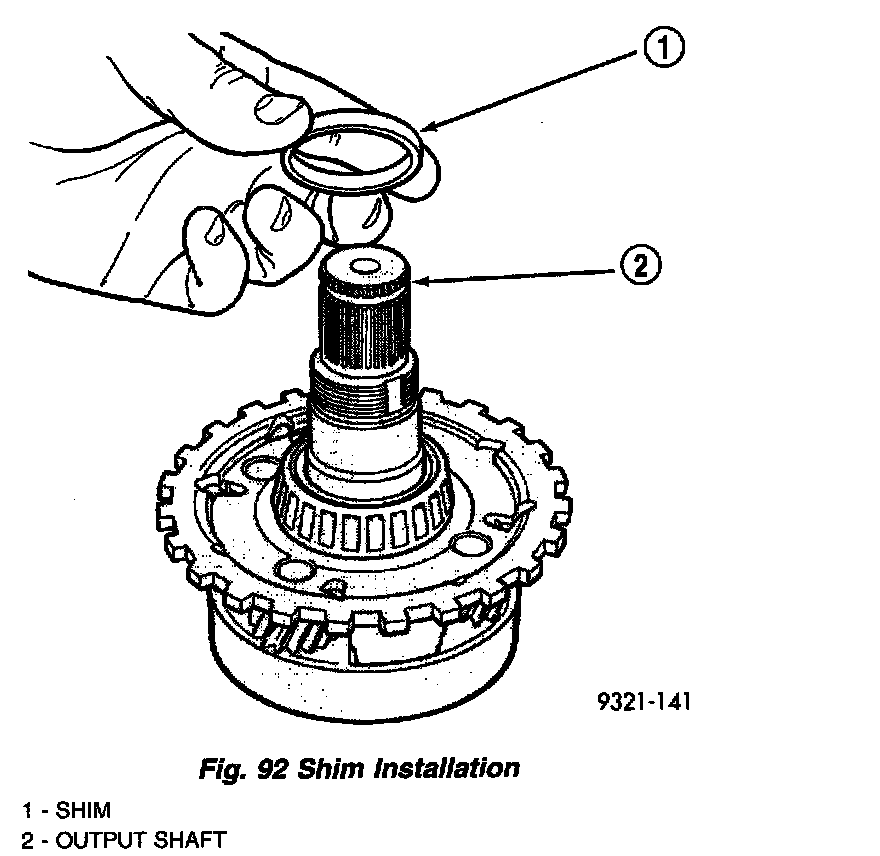 1

2

9321-141

Fig. 92 Shim Installation

1 - SHIM
2 - OUTPUT SHAFT