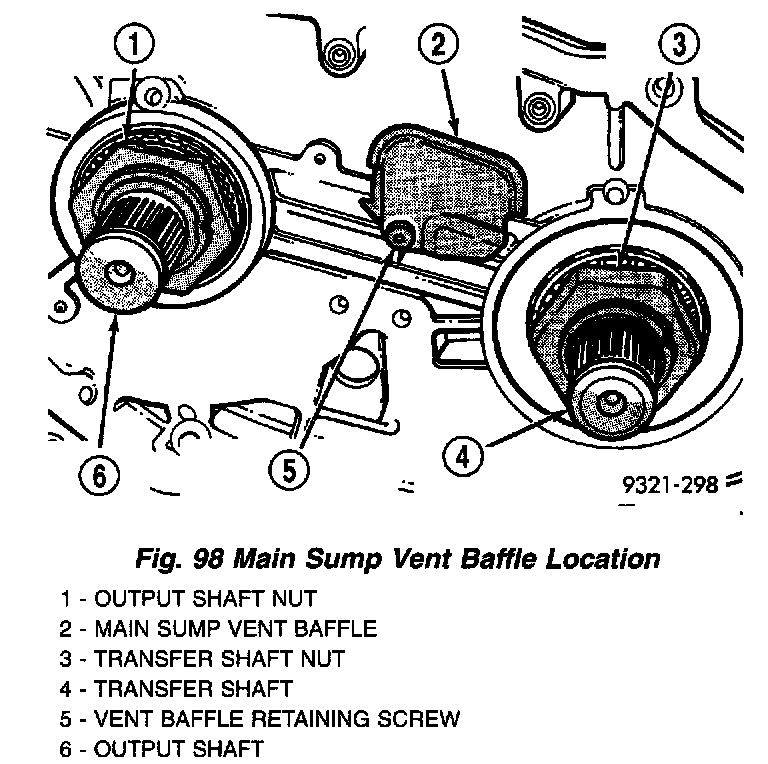 1
2
3
6
5
4
9321-298

Fig. 98 Main Sump Vent Baffle Location

1 - OUTPUT SHAFT NUT
2 - MAIN SUMP VENT BAFFLE
3 - TRANSFER SHAFT NUT
4 - TRANSFER SHAFT
5 - VENT BAFFLE RETAINING SCREW
6 - OUTPUT SHAFT