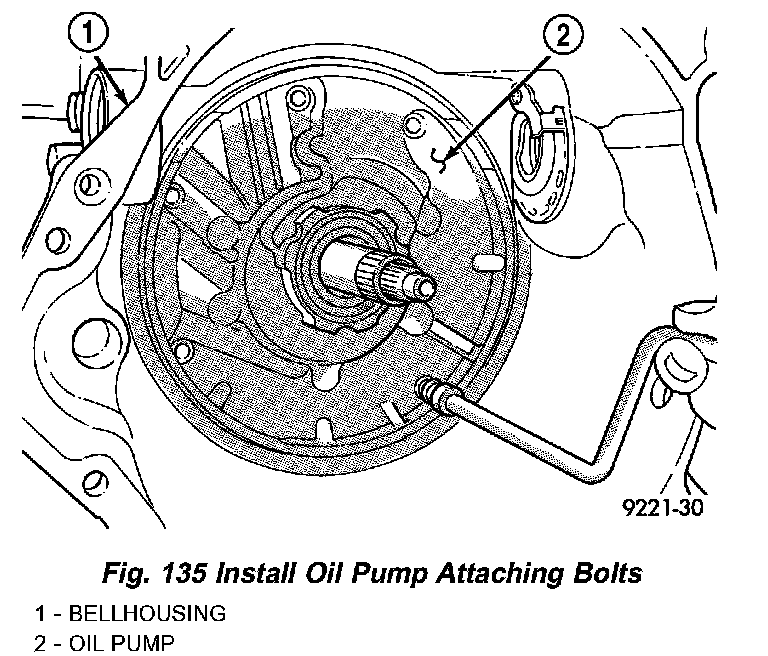 1

2

9221-30

Fig. 135 Install Oil Pump Attaching Bolts

1 - BELLHOUSING
2 - OIL PUMP