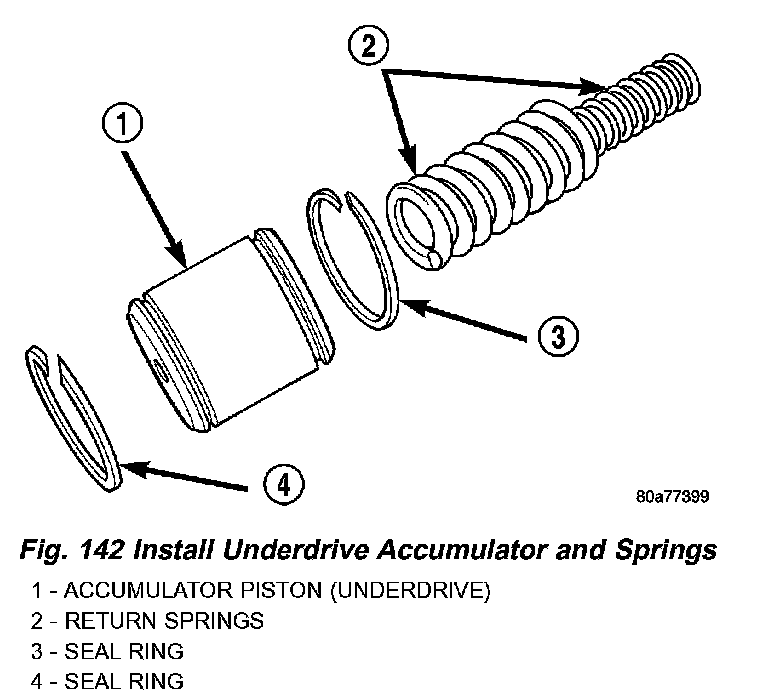 2

1

3

4

80a77399

Fig. 142 Install Underdrive Accumulator and Springs

1 - ACCUMULATOR PISTON (UNDERDRIVE)
2 - RETURN SPRINGS
3 - SEAL RING
4 - SEAL RING