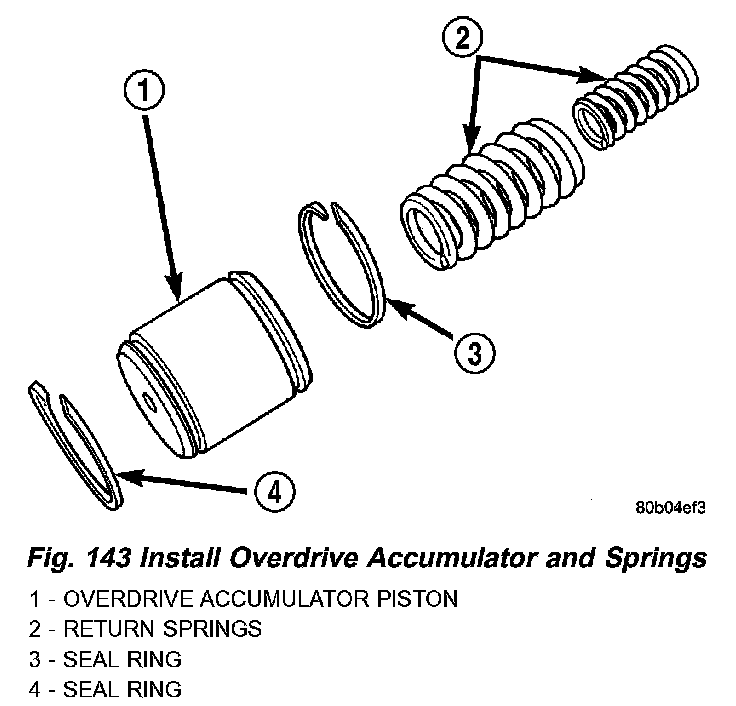 2

1

3

4

80b04ef3

Fig. 143 Install Overdrive Accumulator and Springs

1 - OVERDRIVE ACCUMULATOR PISTON
2 - RETURN SPRINGS
3 - SEAL RING
4 - SEAL RING