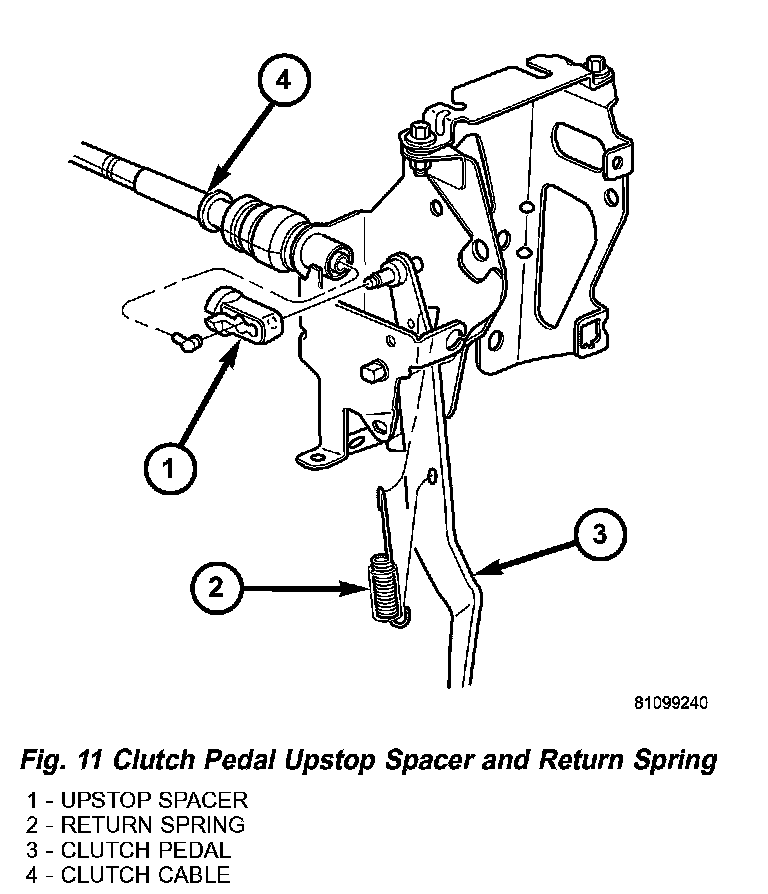 4

1

3

2

81099240

Fig. 11 Clutch Pedal Upstop Spacer and Return Spring

1 - UPSTOP SPACER
2 - RETURN SPRING
3 - CLUTCH PEDAL
4 - CLUTCH CABLE