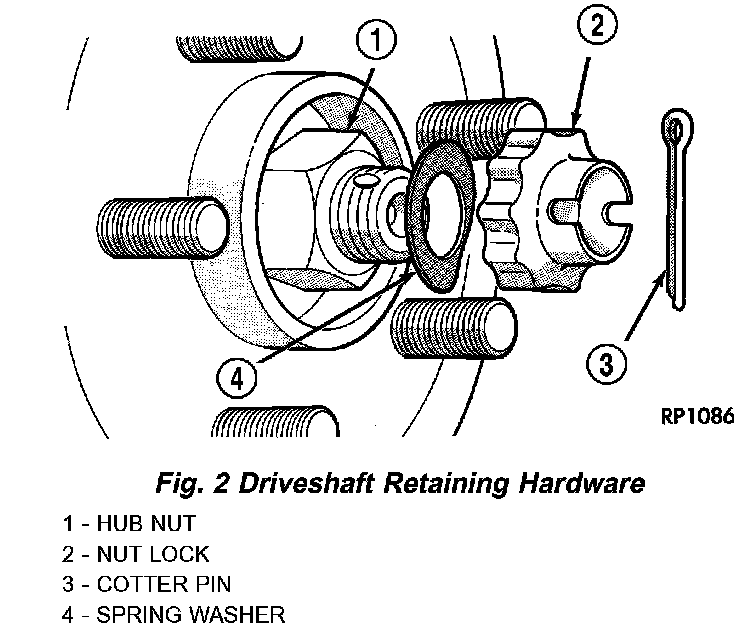 1
2
3
4
RP1086

Fig. 2 Driveshaft Retaining Hardware

1 - HUB NUT
2 - NUT LOCK
3 - COTTER PIN
4 - SPRING WASHER