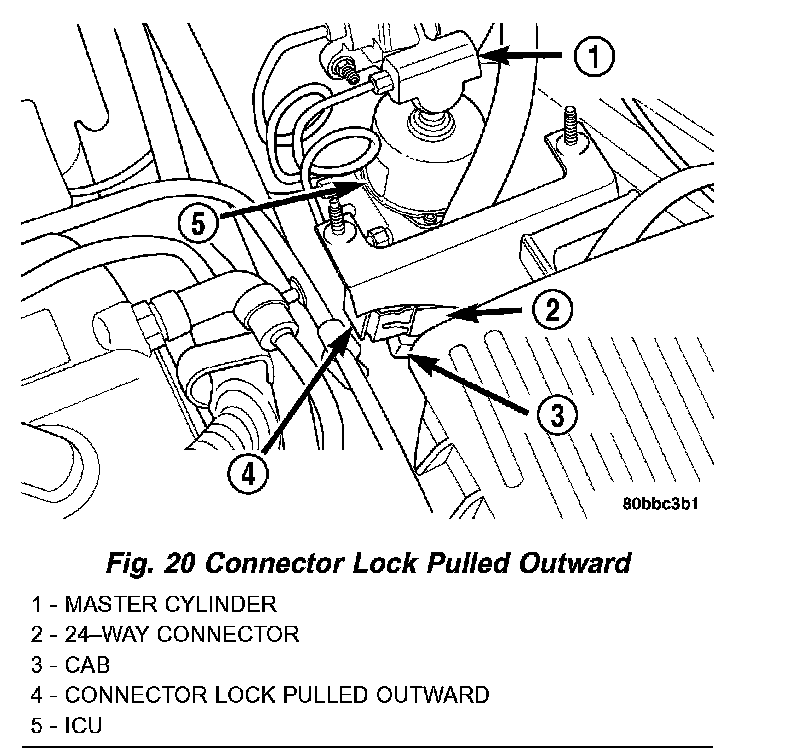 1
5
2
3
4
80bbc3b1

Fig. 20 Connector Lock Pulled Outward

1 - MASTER CYLINDER
2 - 24–WAY CONNECTOR
3 - CAB
4 - CONNECTOR LOCK PULLED OUTWARD
5 - ICU