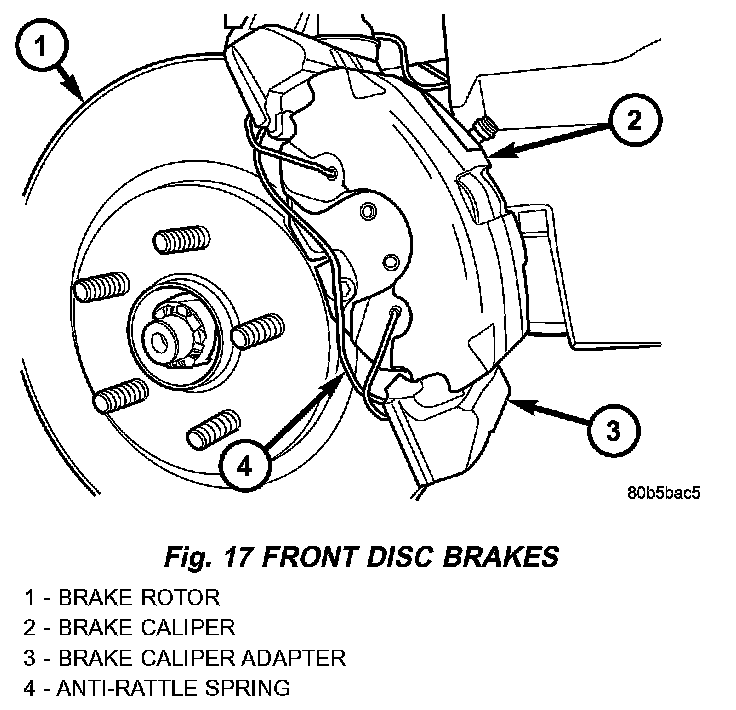 1

2

3

4

80b5bac5

Fig. 17 FRONT DISC BRAKES

1 - BRAKE ROTOR
2 - BRAKE CALIPER
3 - BRAKE CALIPER ADAPTER
4 - ANTI-RATTLE SPRING