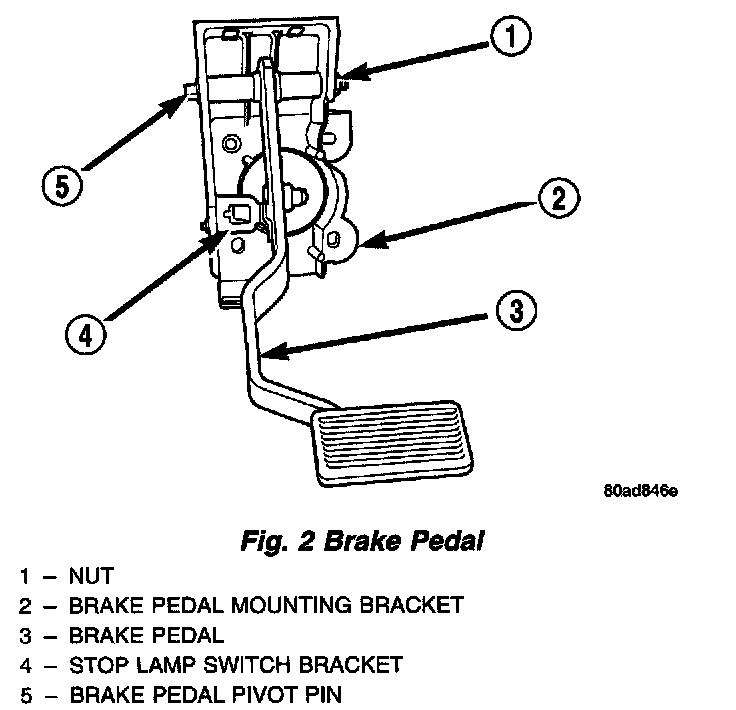 1

5

2

4

3

80ad846e

Fig. 2 Brake Pedal

1 – NUT
2 – BRAKE PEDAL MOUNTING BRACKET
3 – BRAKE PEDAL
4 – STOP LAMP SWITCH BRACKET
5 – BRAKE PEDAL PIVOT PIN