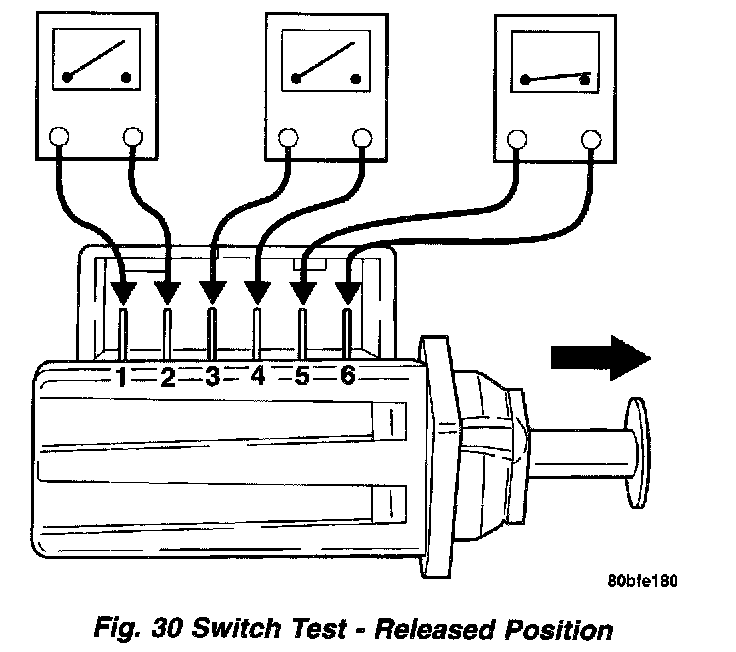 1 2 3 4 5 6

80bfe180

Fig. 30 Switch Test - Released Position