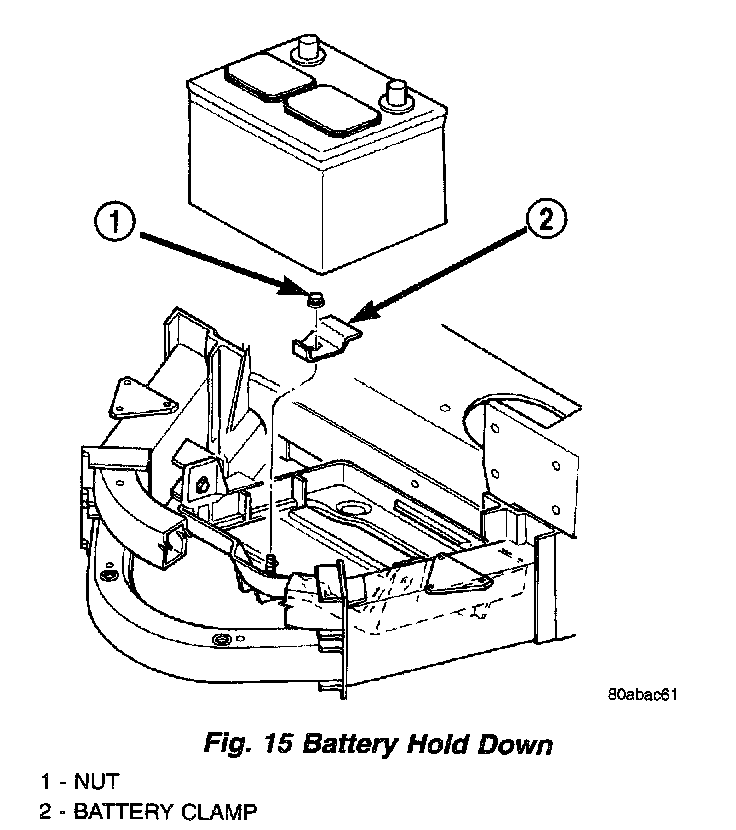 1

2

80abac61

Fig. 15 Battery Hold Down

1 - NUT
2 - BATTERY CLAMP