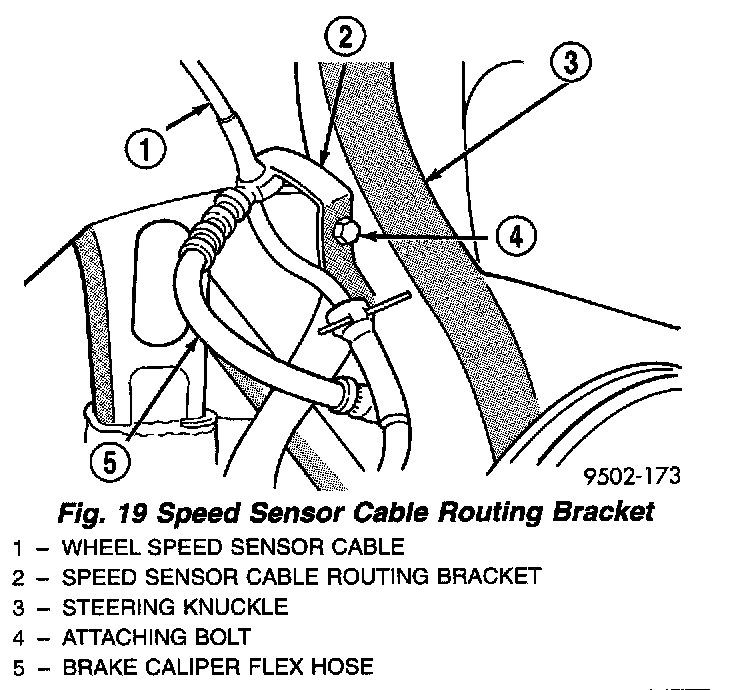 2
3
1
4
5
9502-173

Fig. 19 Speed Sensor Cable Routing Bracket

1 – WHEEL SPEED SENSOR CABLE
2 – SPEED SENSOR CABLE ROUTING BRACKET
3 – STEERING KNUCKLE
4 – ATTACHING BOLT
5 – BRAKE CALIPER FLEX HOSE