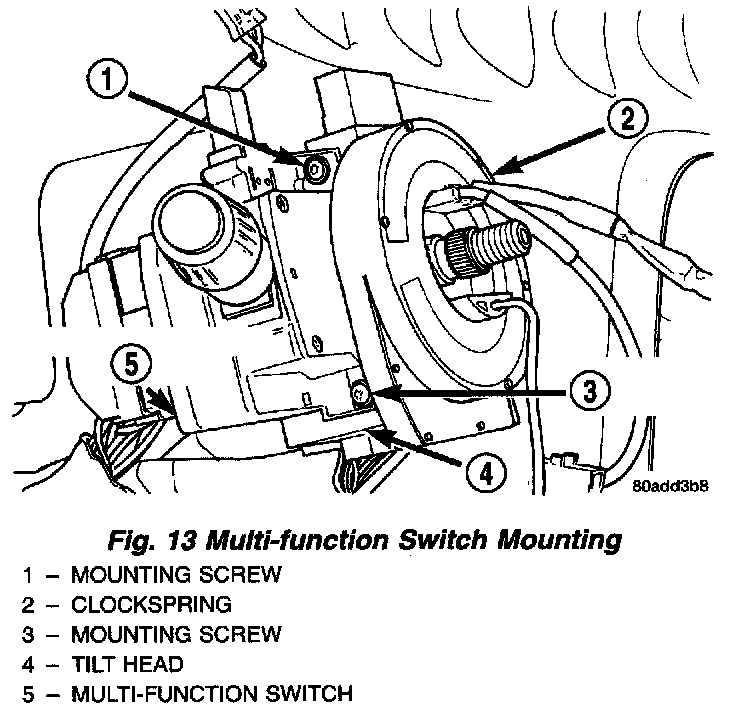 1
2
5
3
4
80add3b8

Fig. 13 Multi-function Switch Mounting

1 – MOUNTING SCREW
2 – CLOCKSPRING
3 – MOUNTING SCREW
4 – TILT HEAD
5 – MULTI-FUNCTION SWITCH