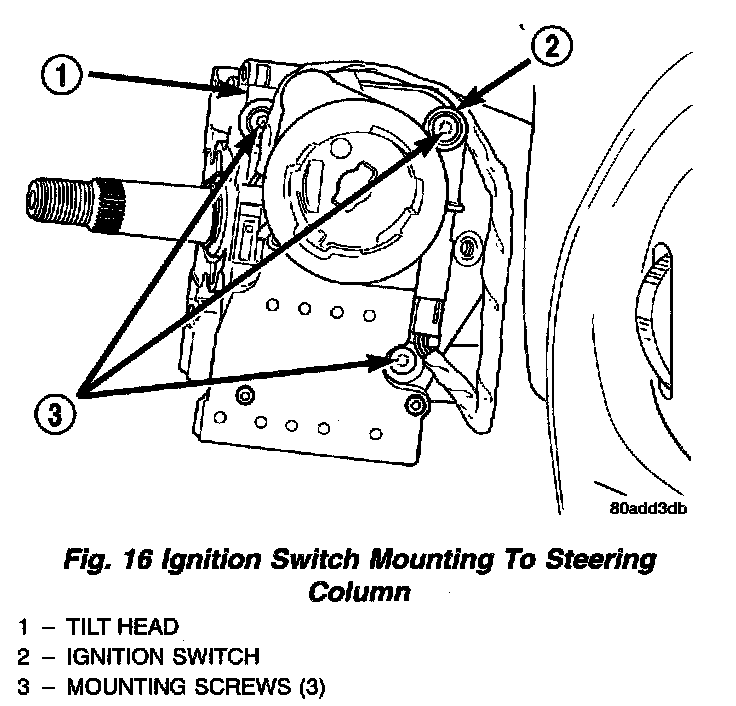 1

2

3

80add3db

Fig. 16 Ignition Switch Mounting To Steering Column

1 – TILT HEAD
2 – IGNITION SWITCH
3 – MOUNTING SCREWS (3)