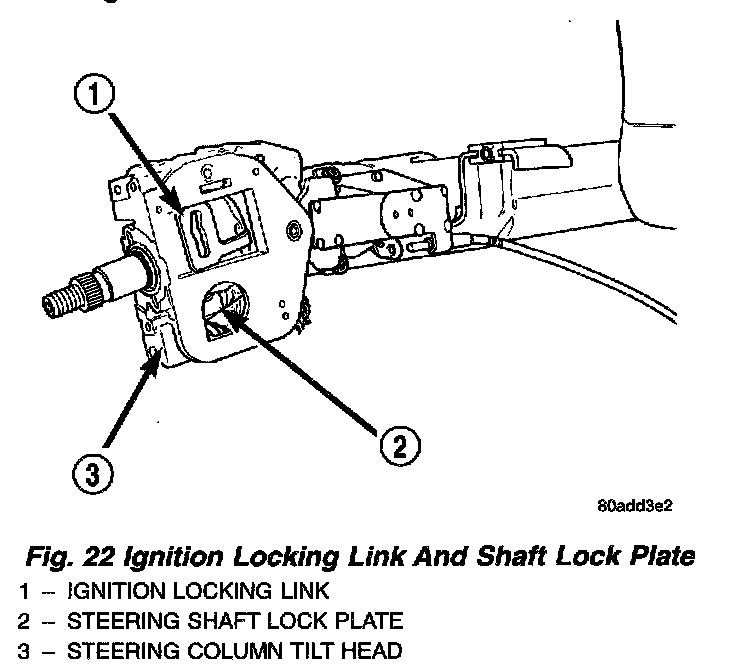 1

2

3

80add3e2

Fig. 22 Ignition Locking Link And Shaft Lock Plate

1 – IGNITION LOCKING LINK
2 – STEERING SHAFT LOCK PLATE
3 – STEERING COLUMN TILT HEAD