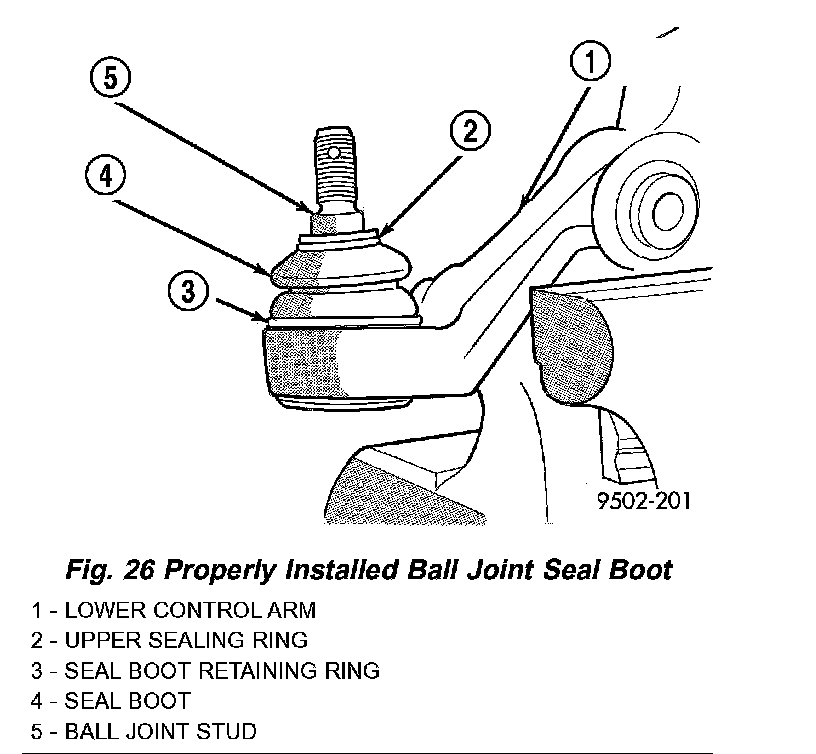 5
1
2
4
3
9502-201

Fig. 26 Properly Installed Ball Joint Seal Boot

1 - LOWER CONTROL ARM
2 - UPPER SEALING RING
3 - SEAL BOOT RETAINING RING
4 - SEAL BOOT
5 - BALL JOINT STUD