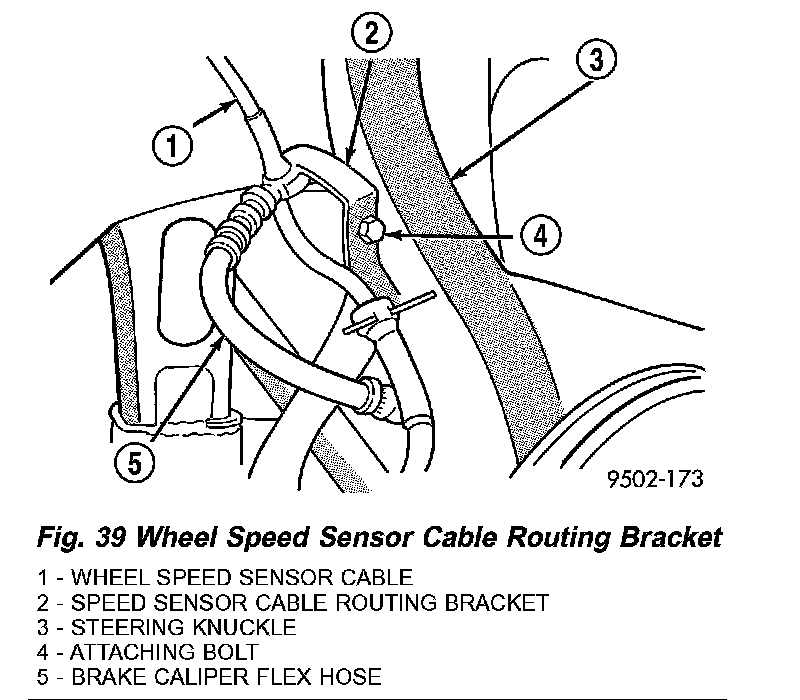 2
3
1
4
5
9502-173

Fig. 39 Wheel Speed Sensor Cable Routing Bracket

1 - WHEEL SPEED SENSOR CABLE
2 - SPEED SENSOR CABLE ROUTING BRACKET
3 - STEERING KNUCKLE
4 - ATTACHING BOLT
5 - BRAKE CALIPER FLEX HOSE