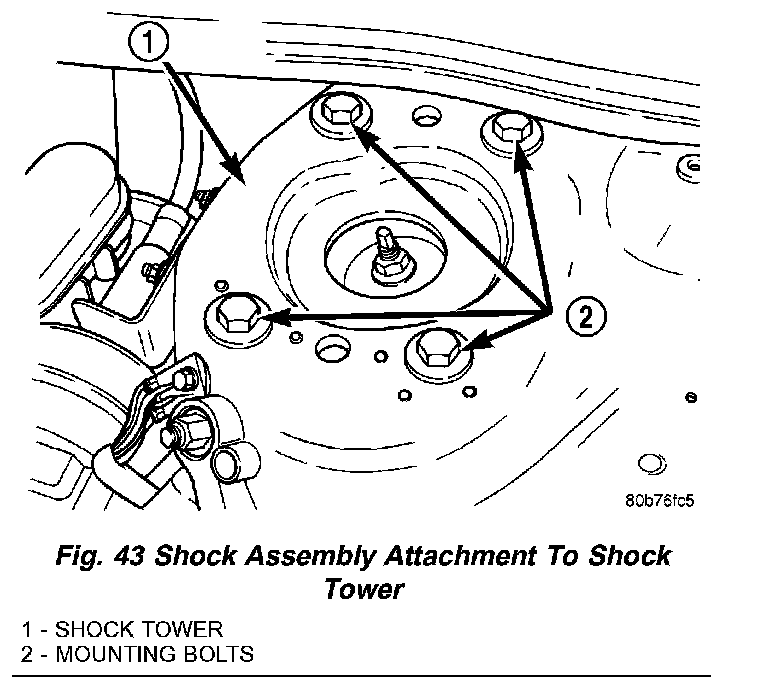 1

2

80b76fc5

Fig. 43 Shock Assembly Attachment To Shock Tower

1 - SHOCK TOWER
2 - MOUNTING BOLTS